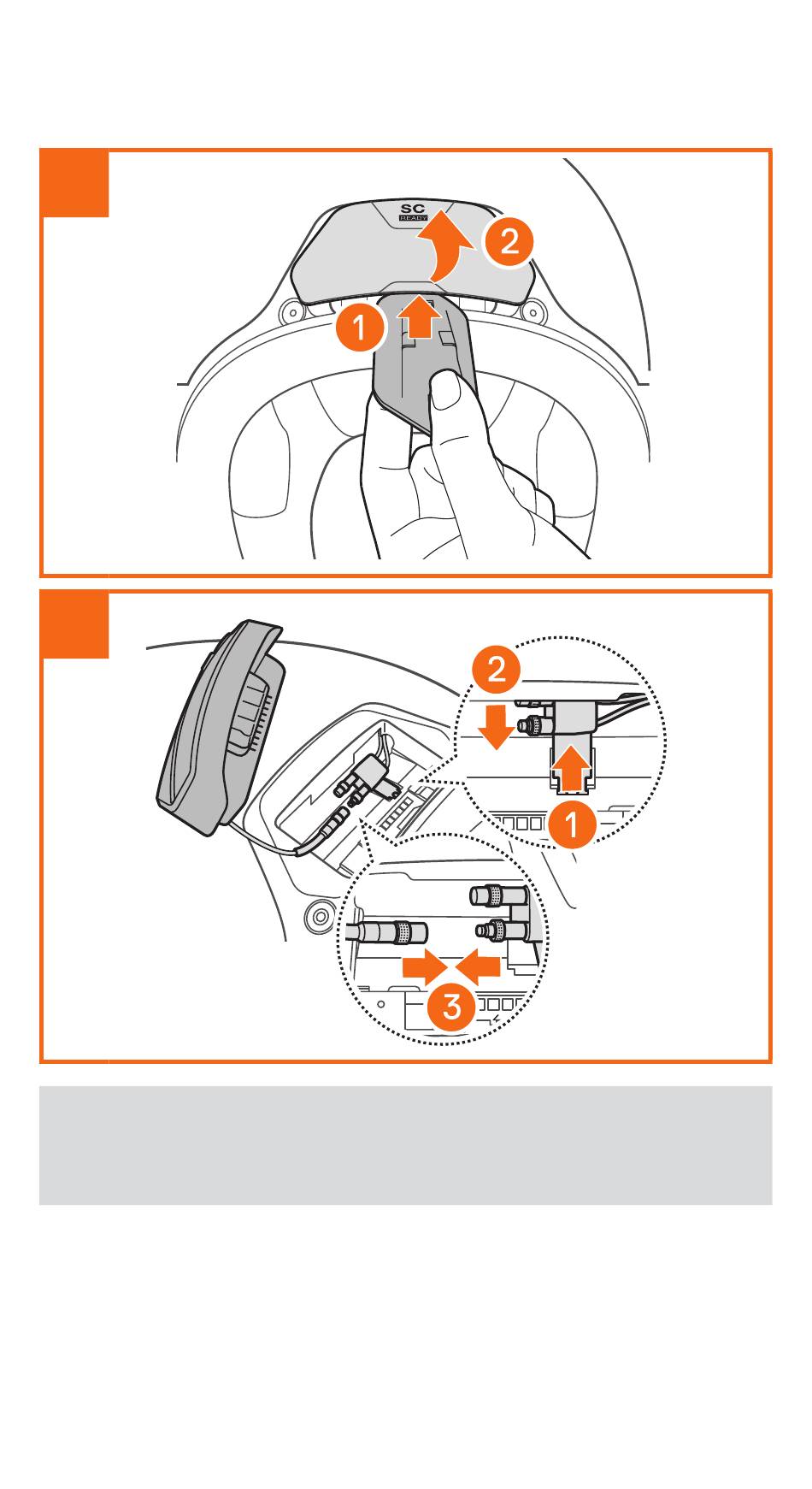 SC
READY

2

1

2

1

3