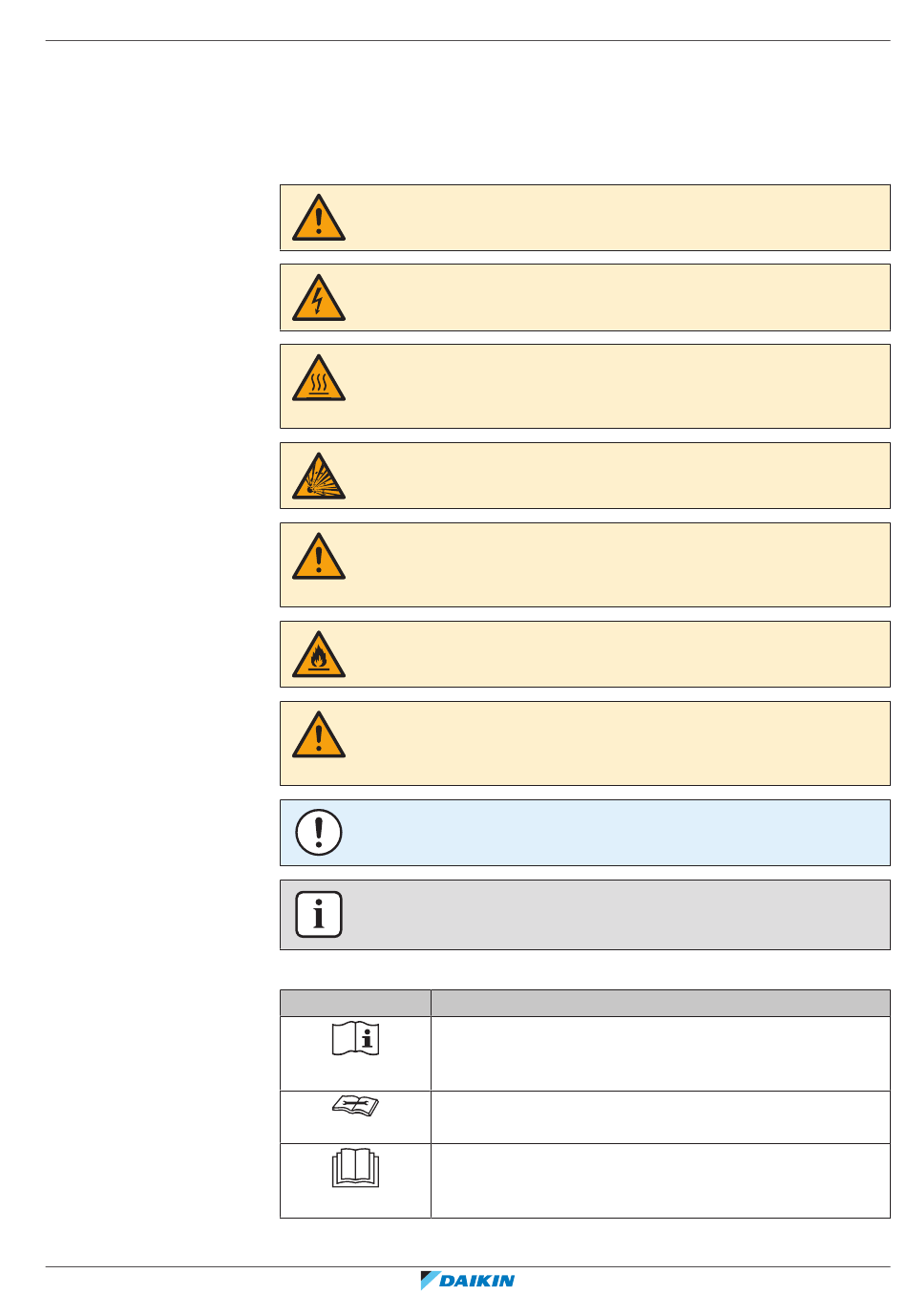 DAIKIN