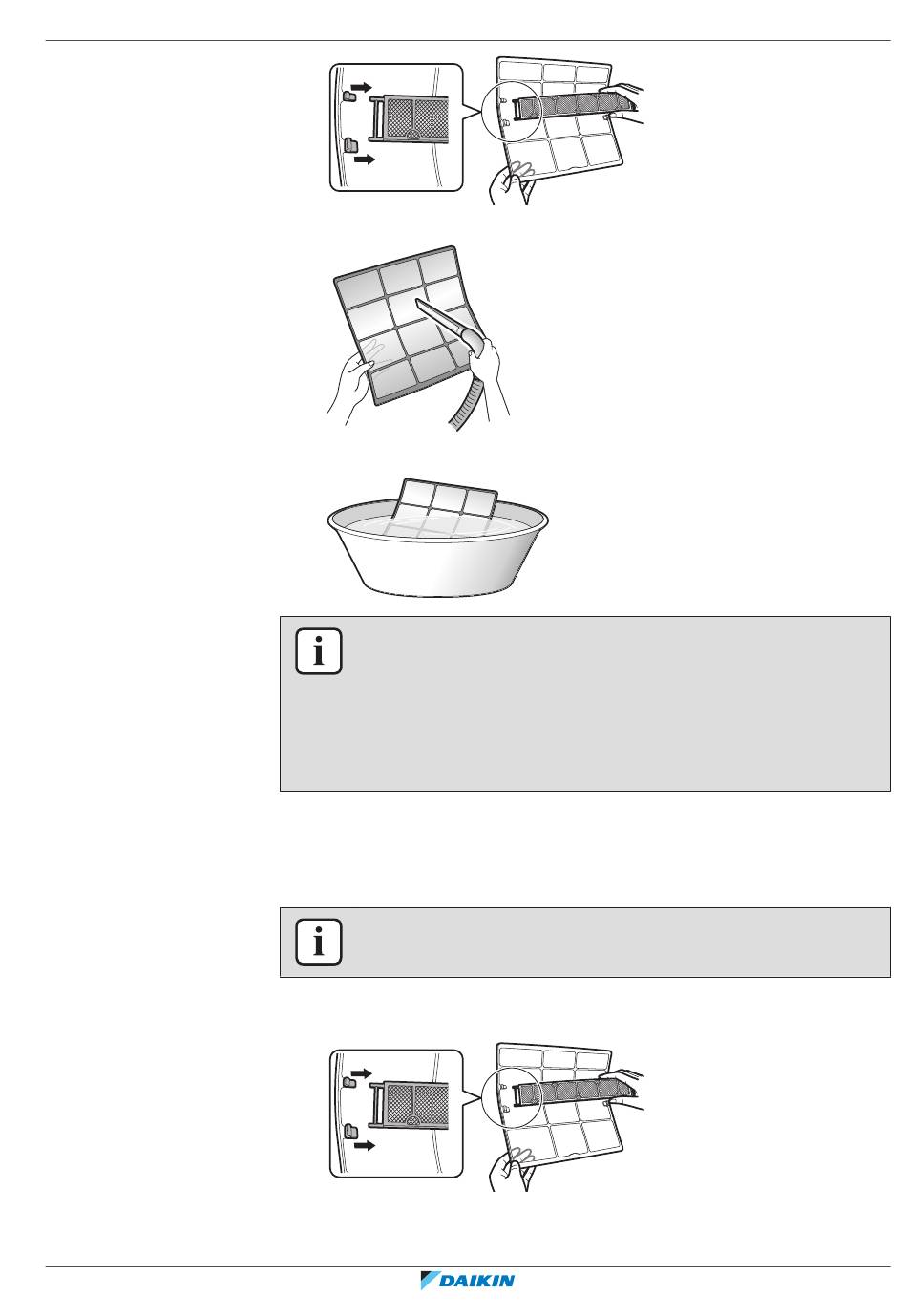 DAIKIN