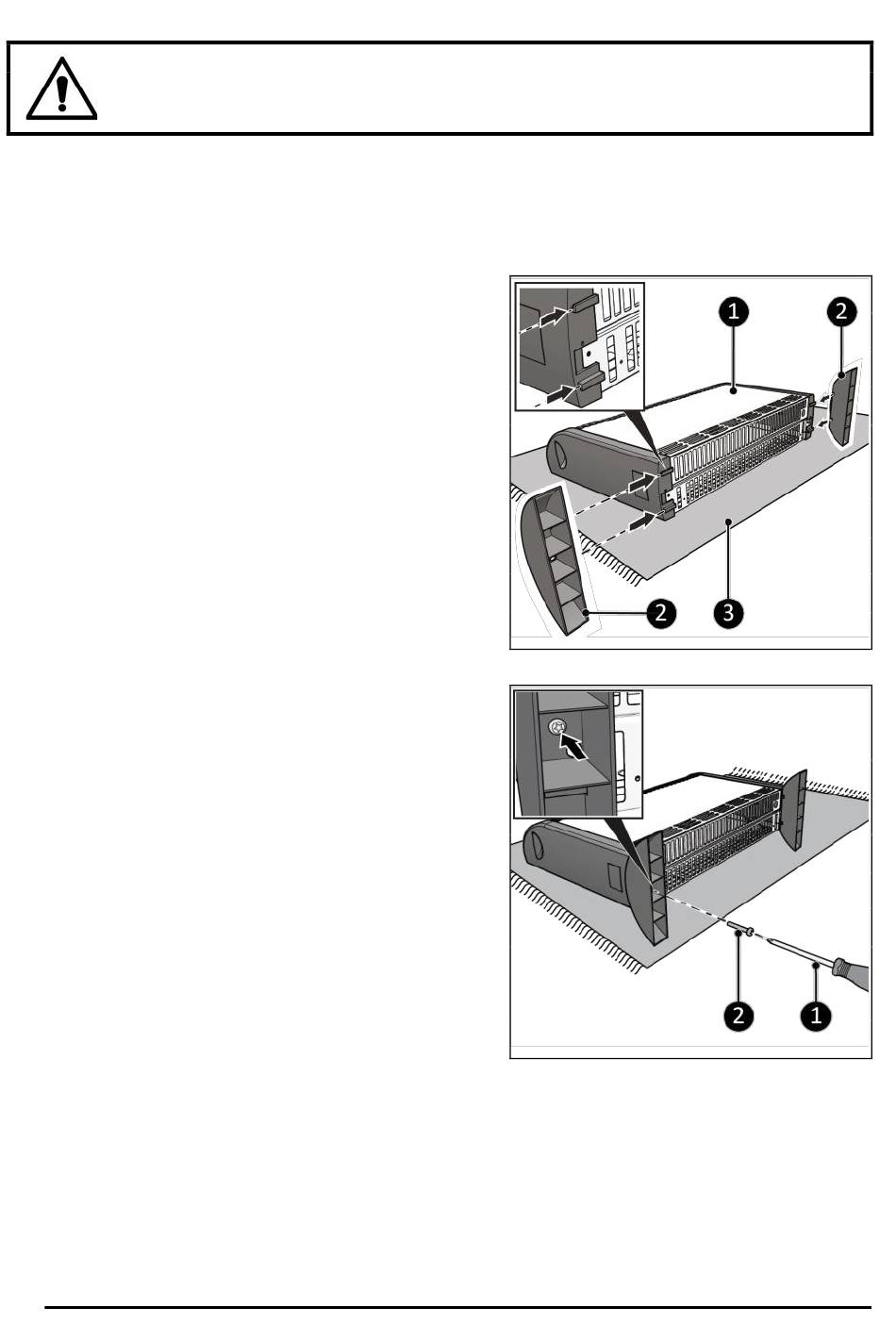 1

2

2

3

2

1