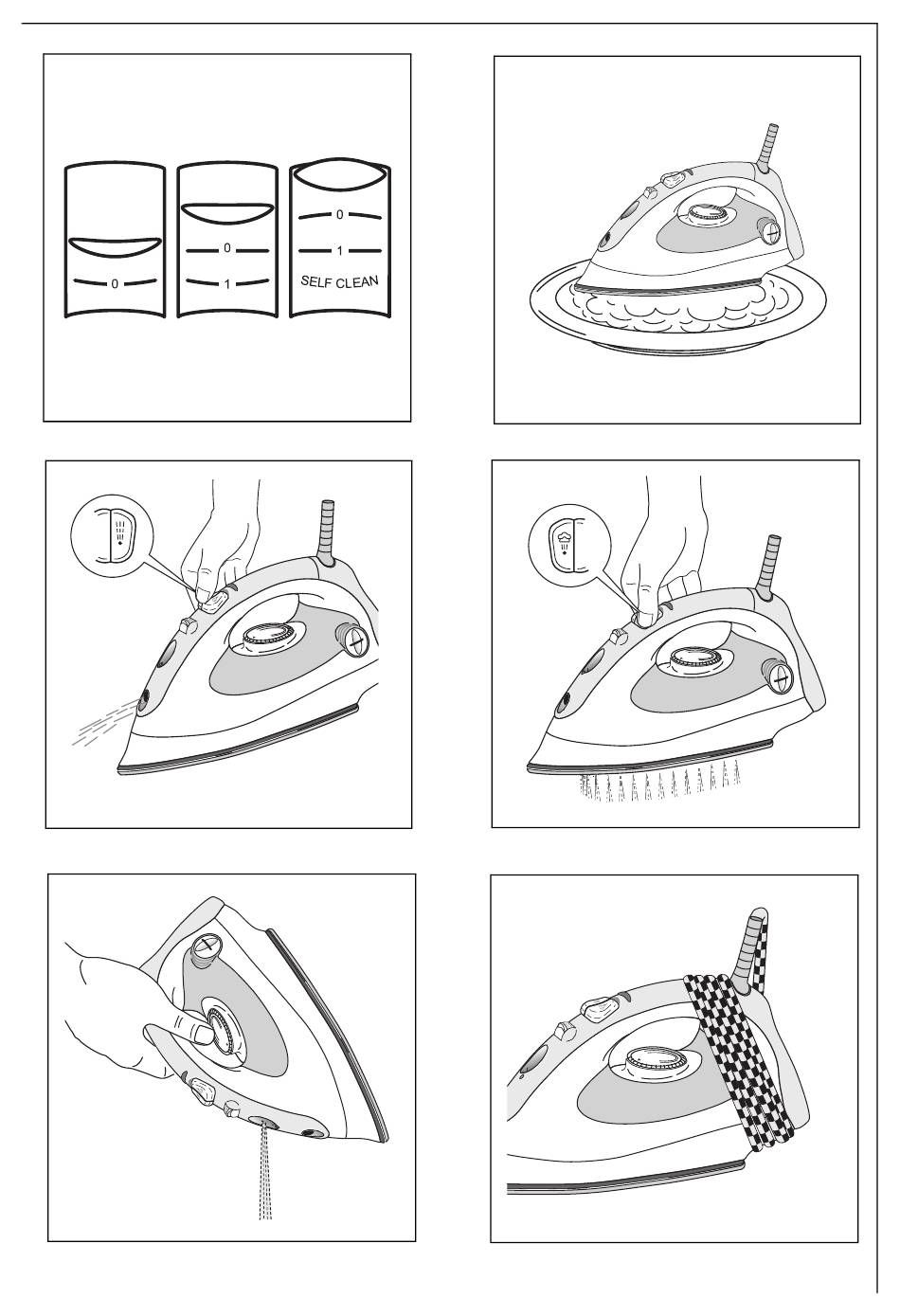 0

0

1

0

1

SELF CLEAN