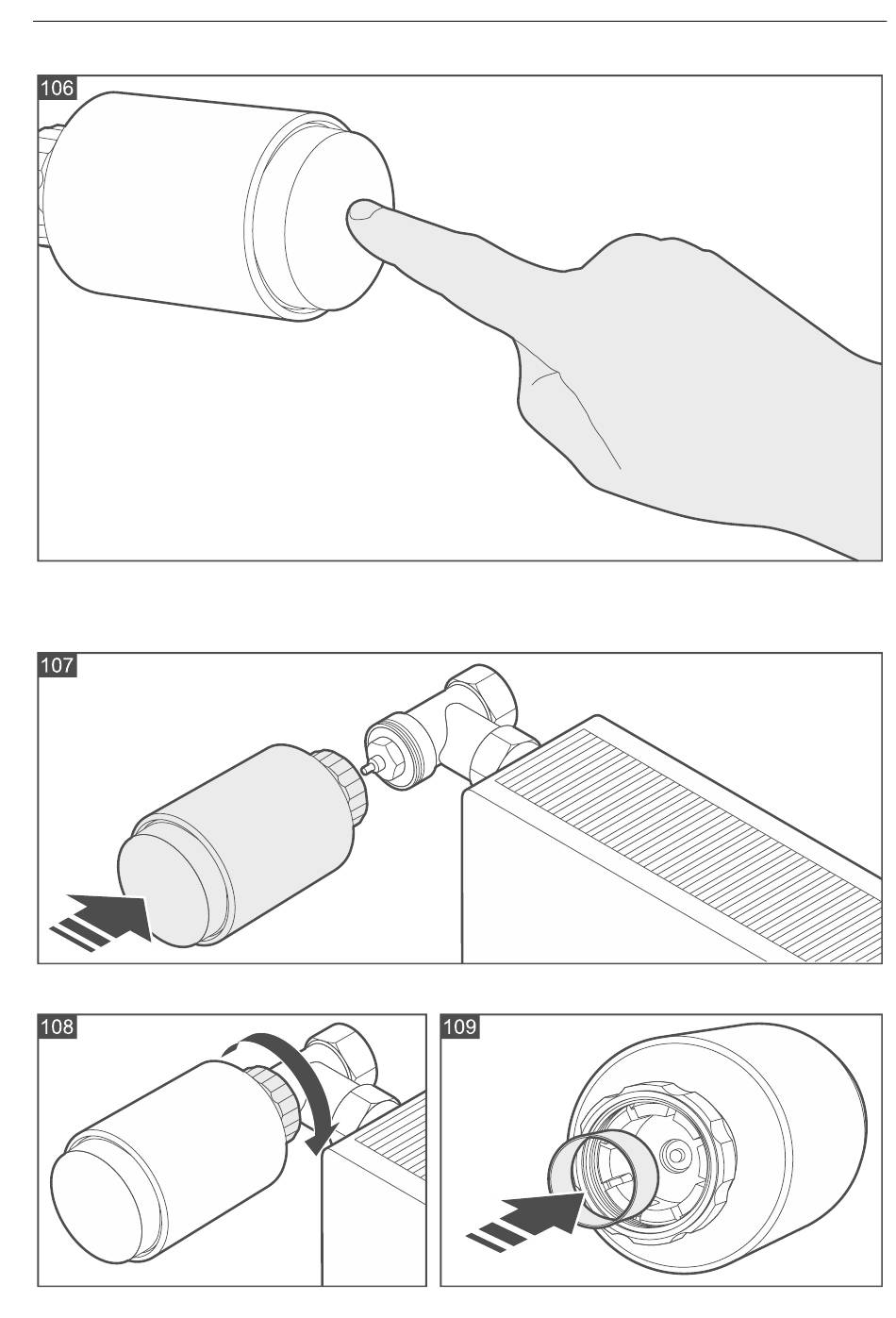 106

107

108

109