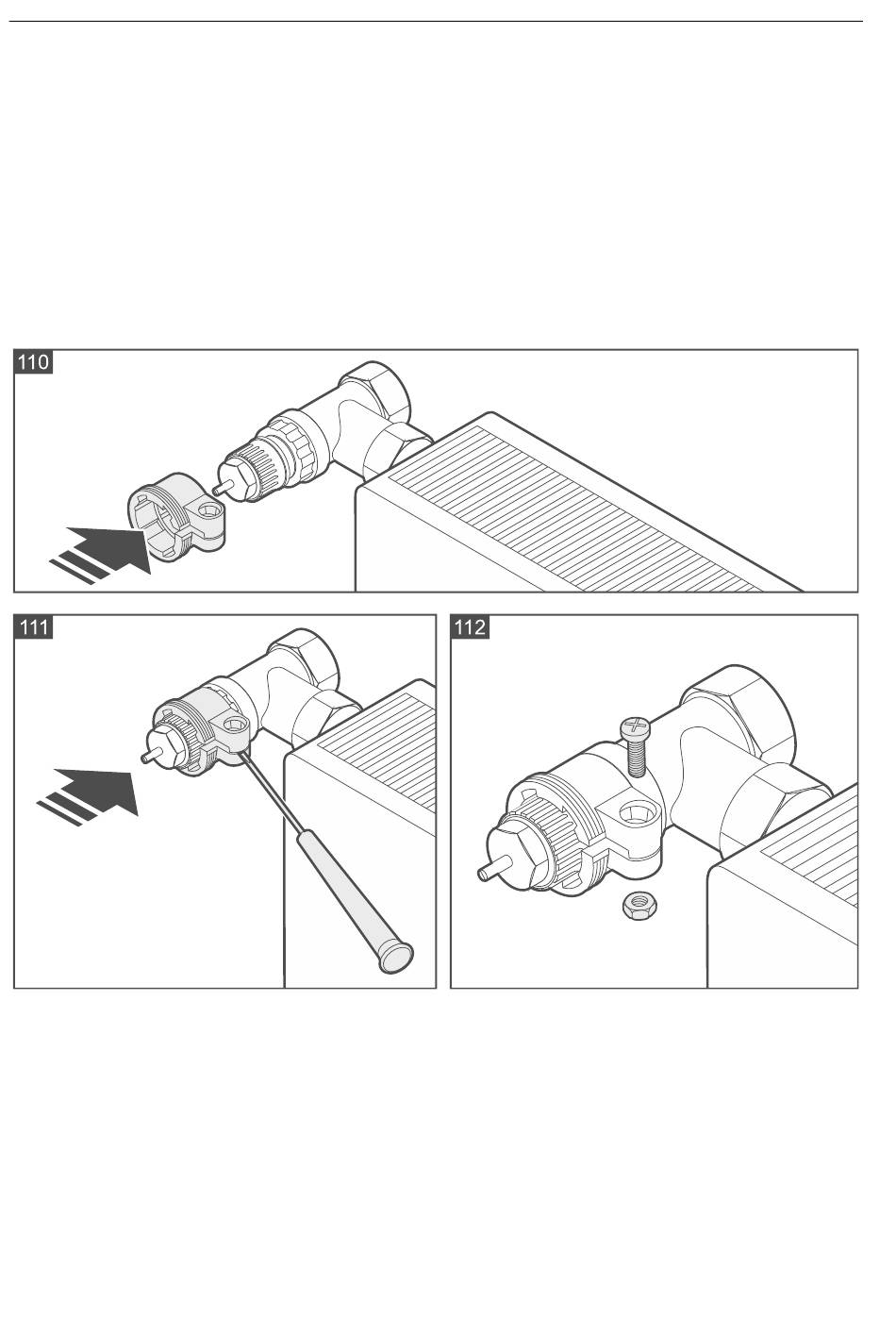 110

111

112