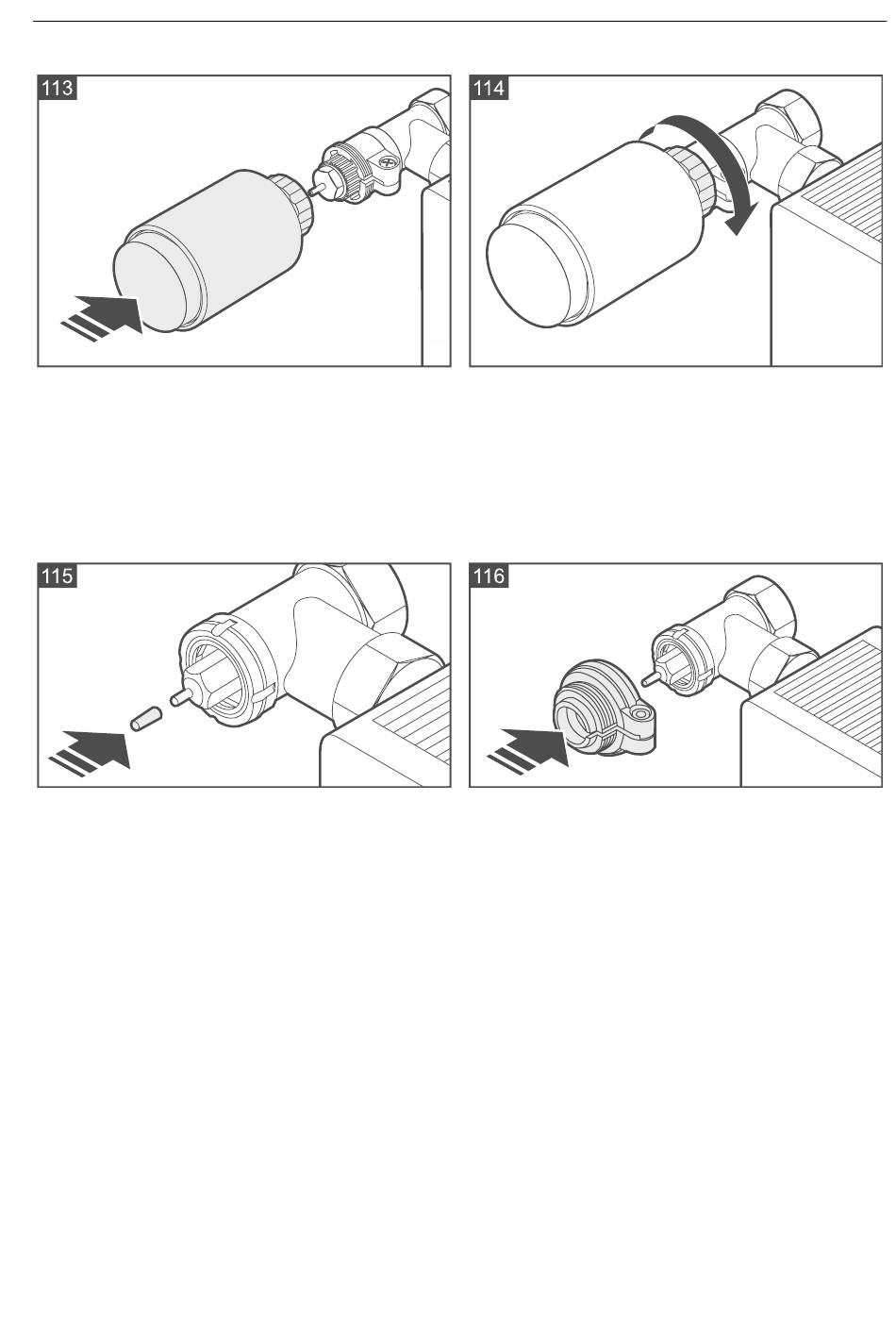 113

114

115

116