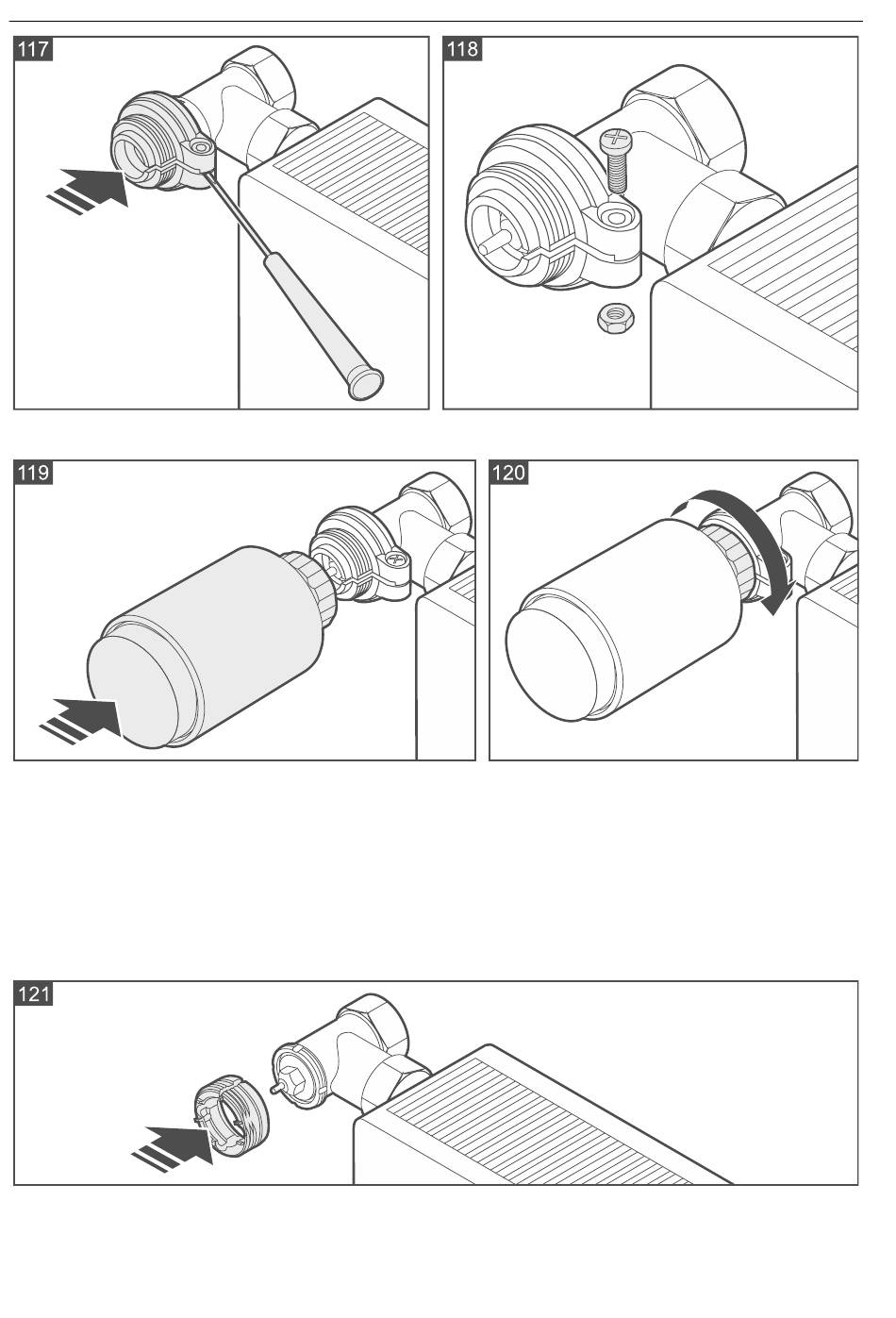 117

118

119

120

121