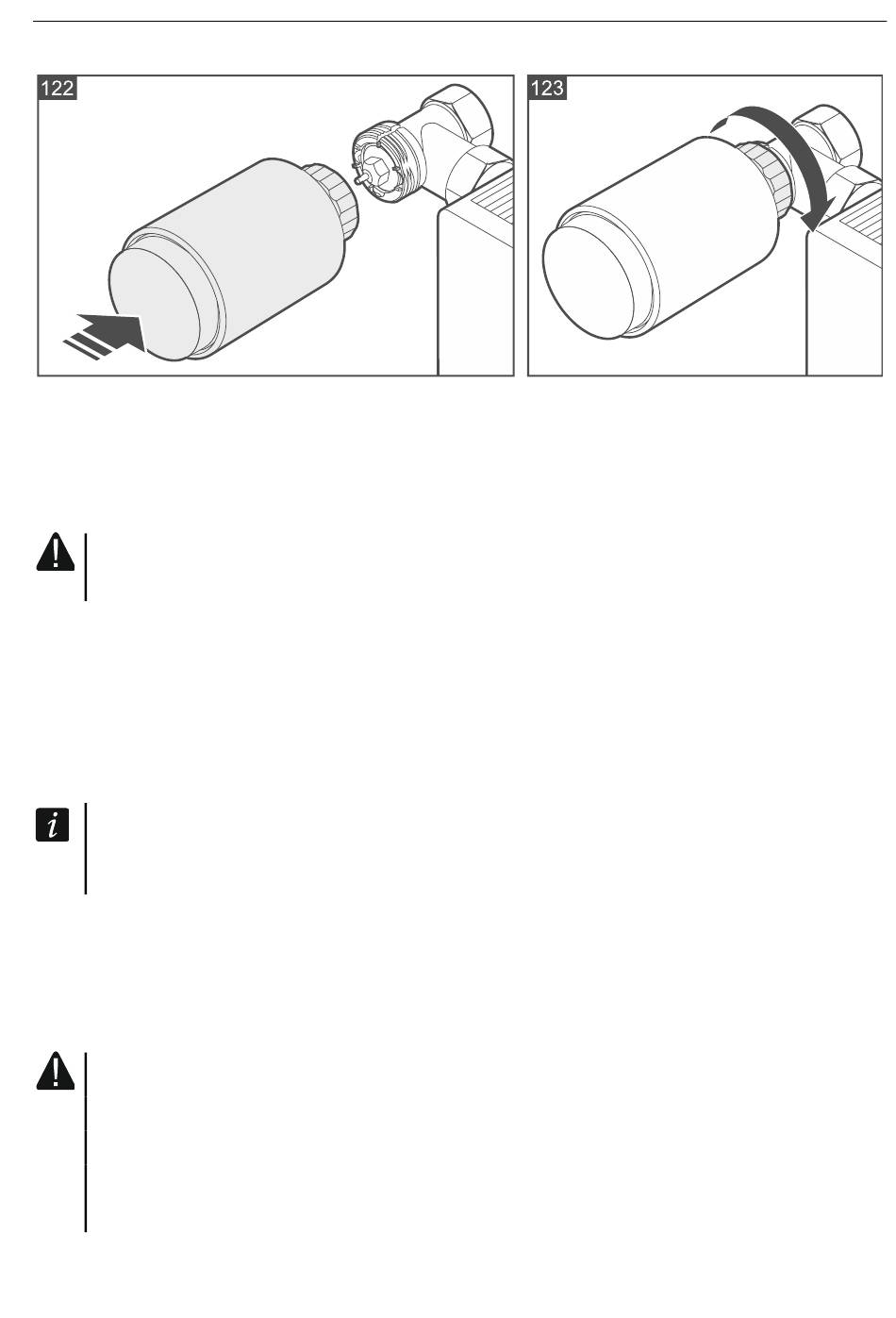 122

123