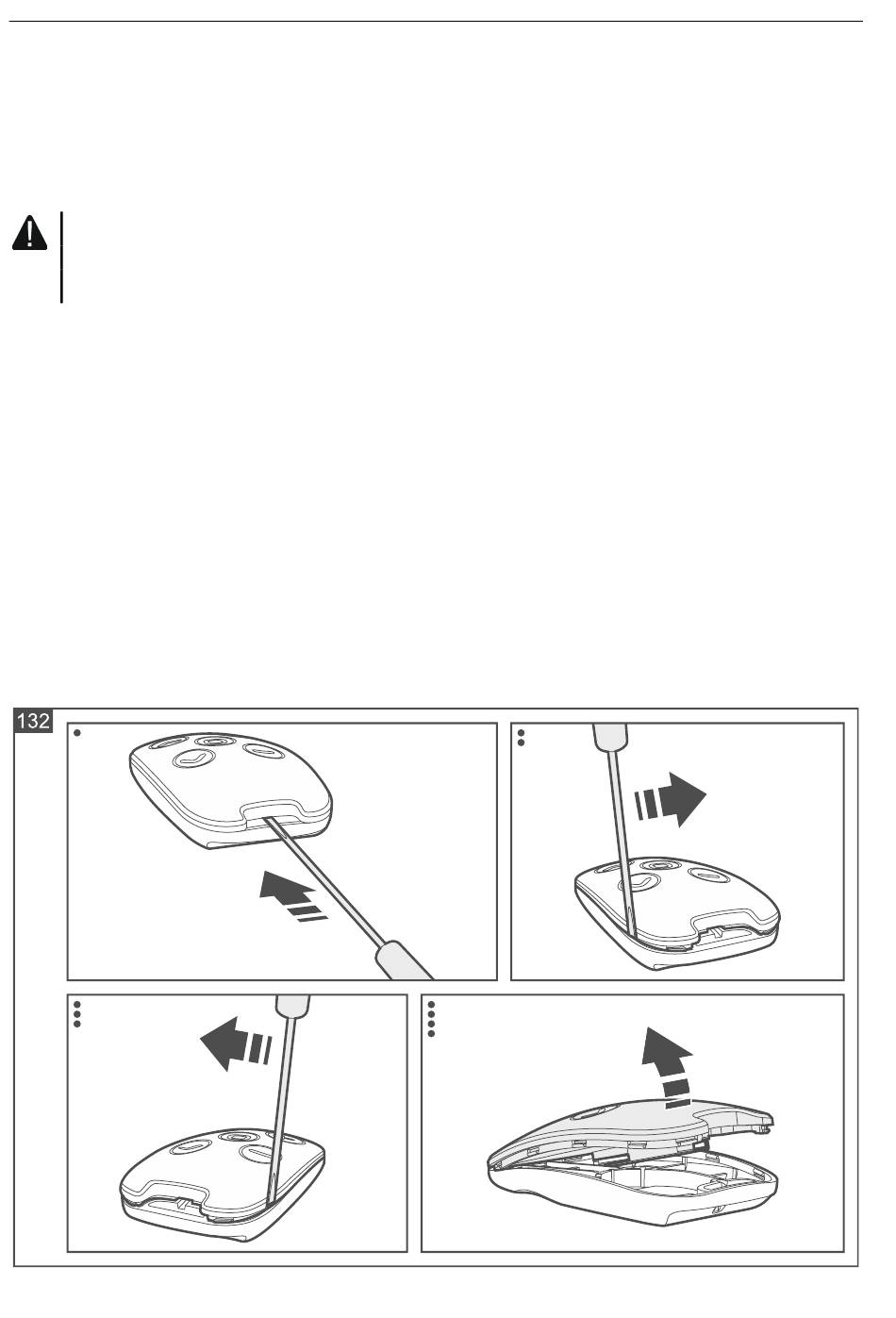 132