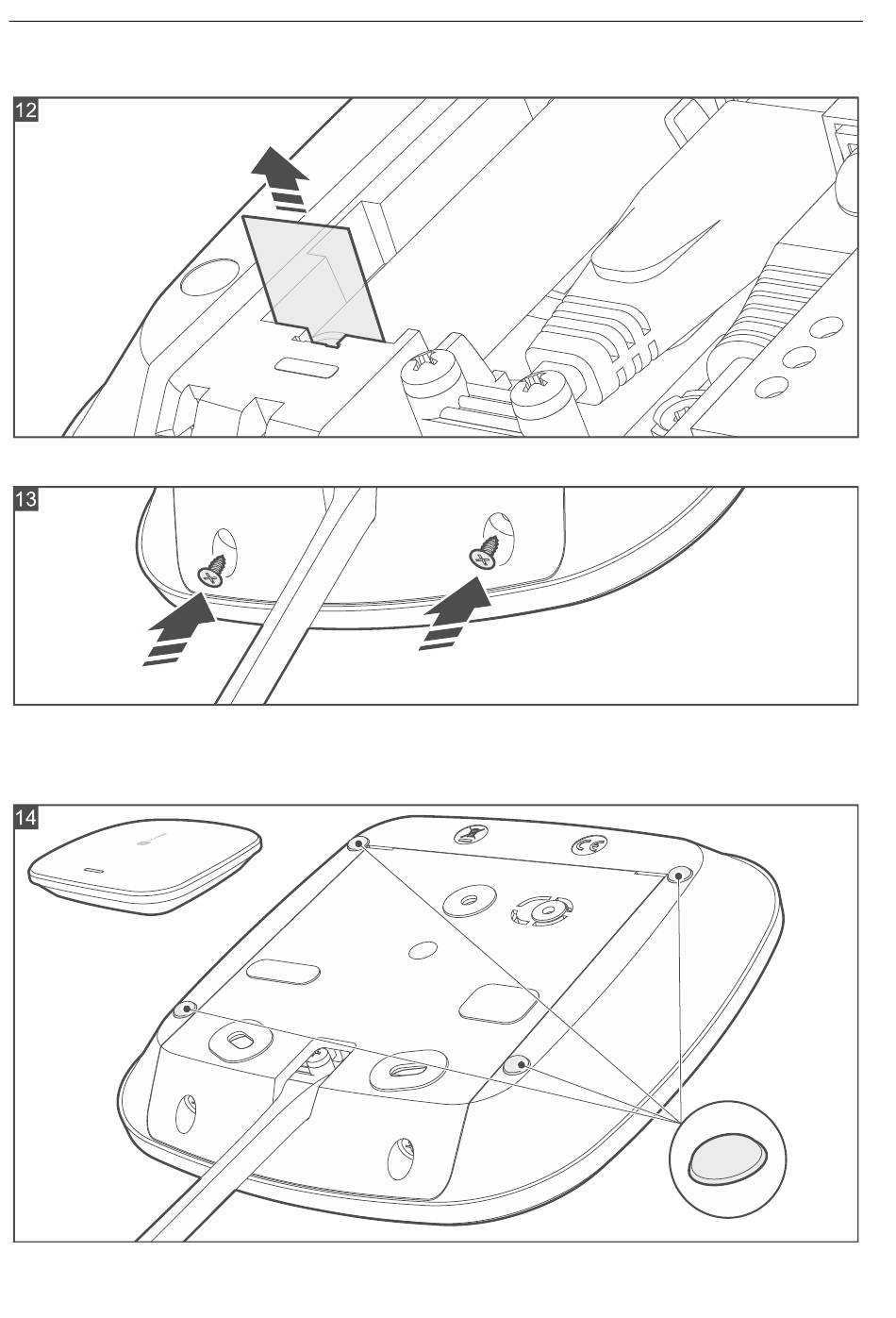 12

13

14