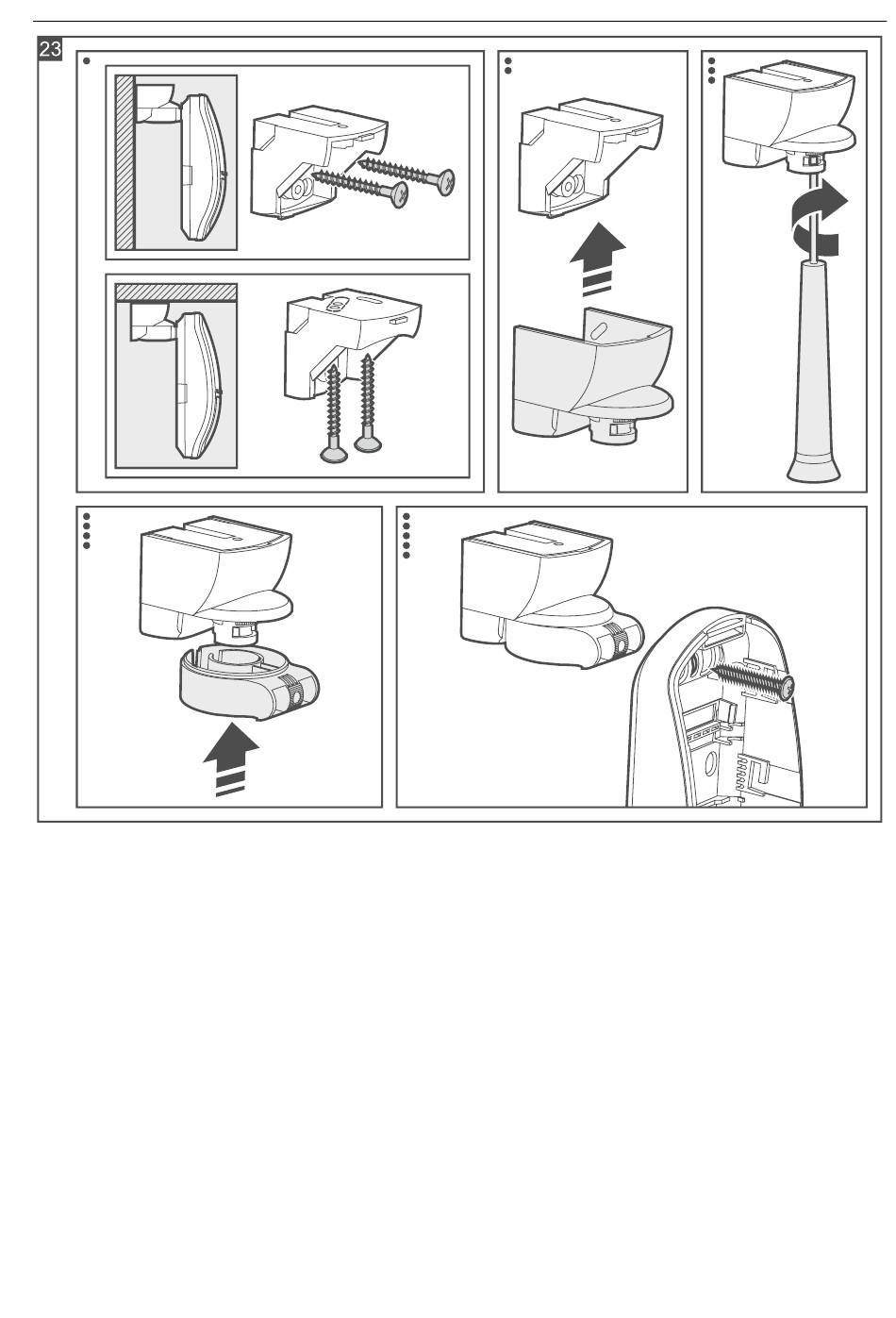 23