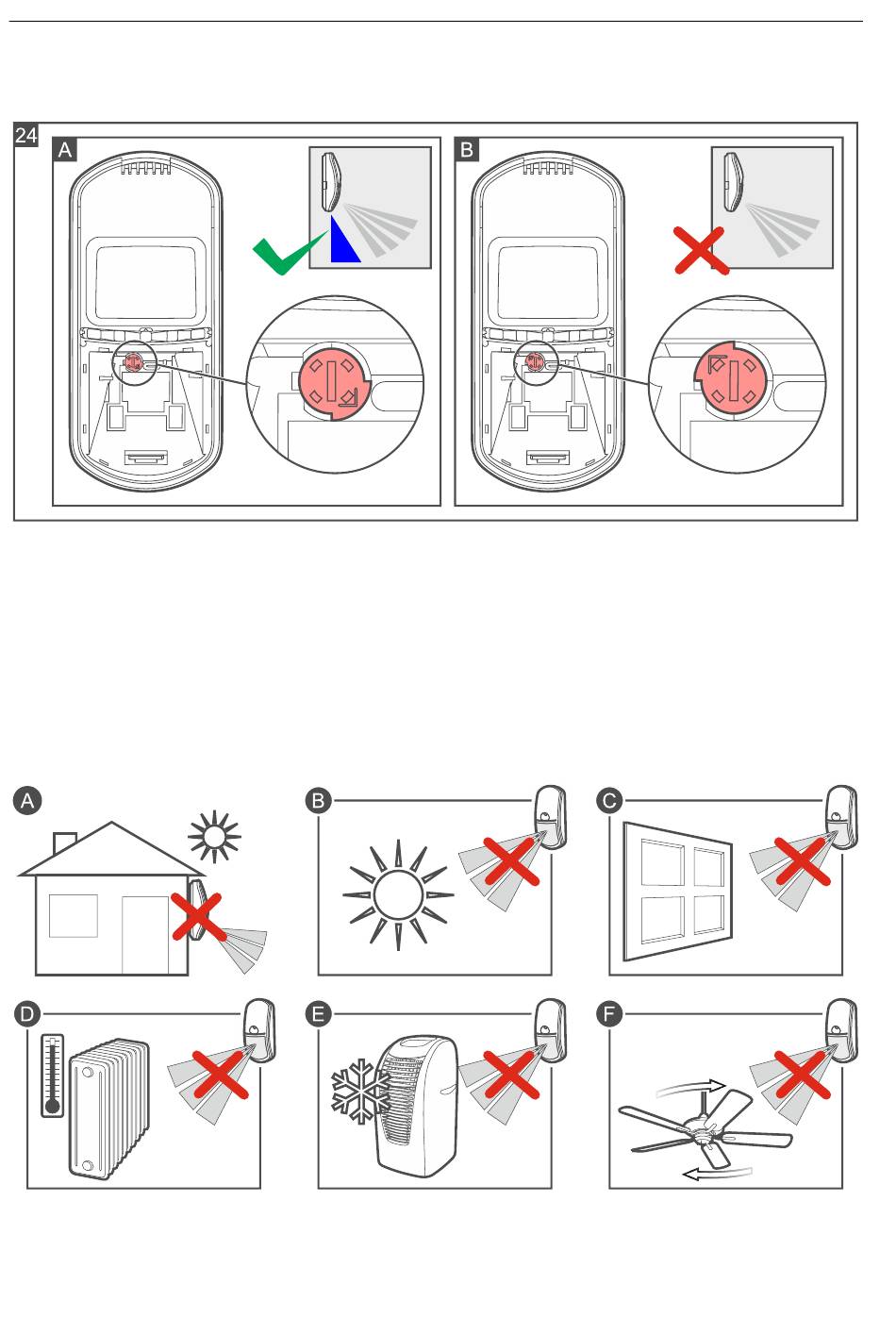 24

A

B

A

B

C

D

E

F