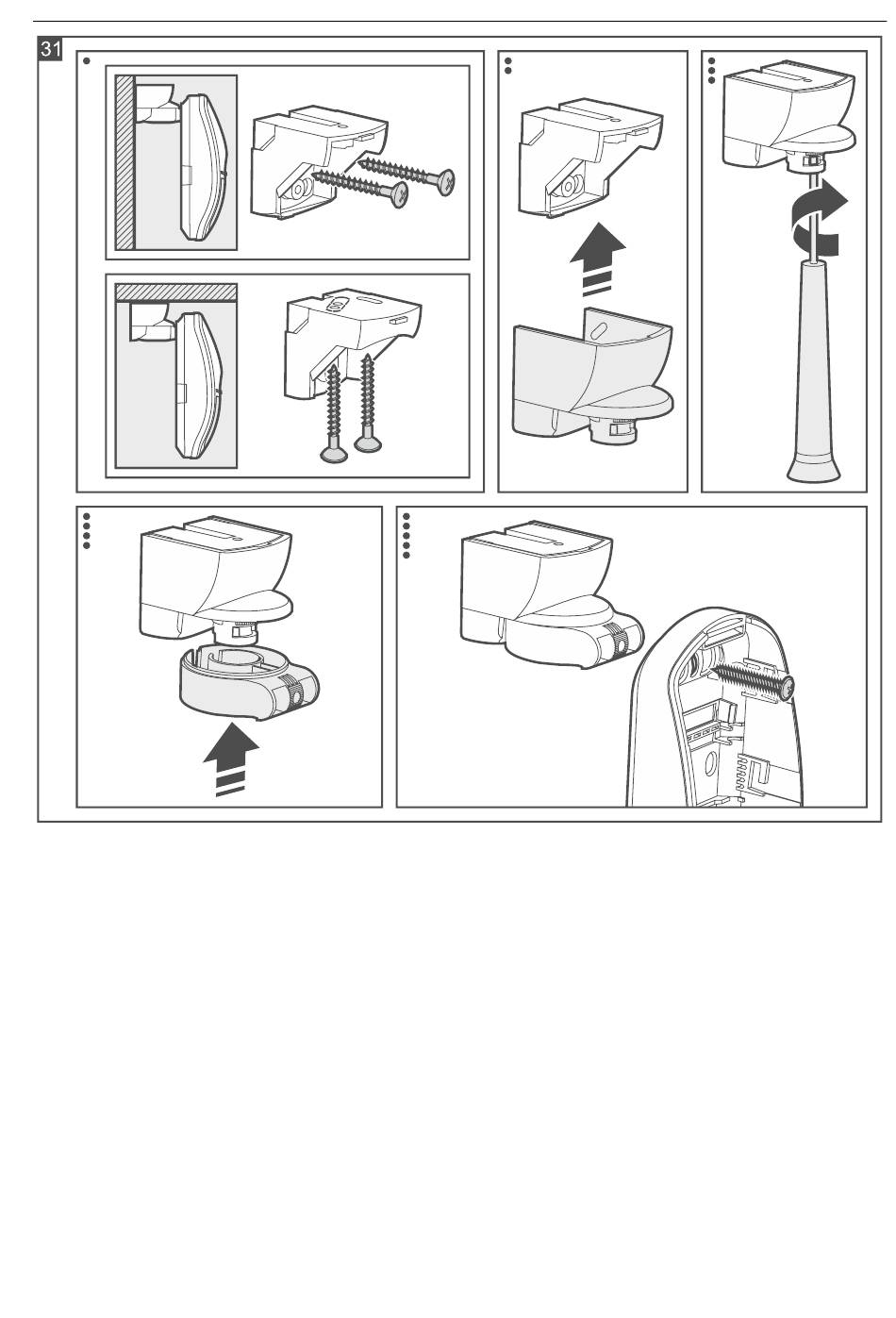 31