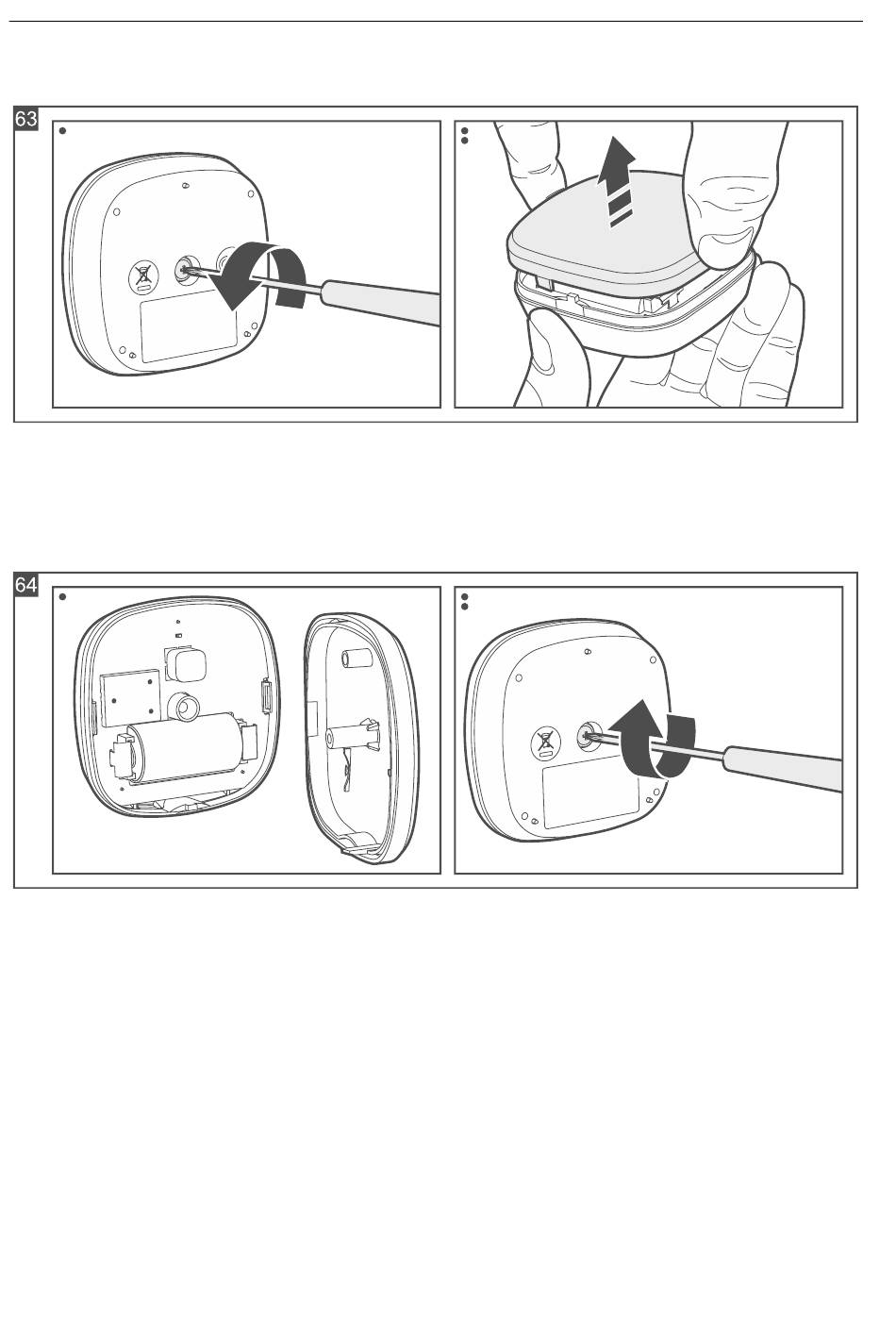 63

64