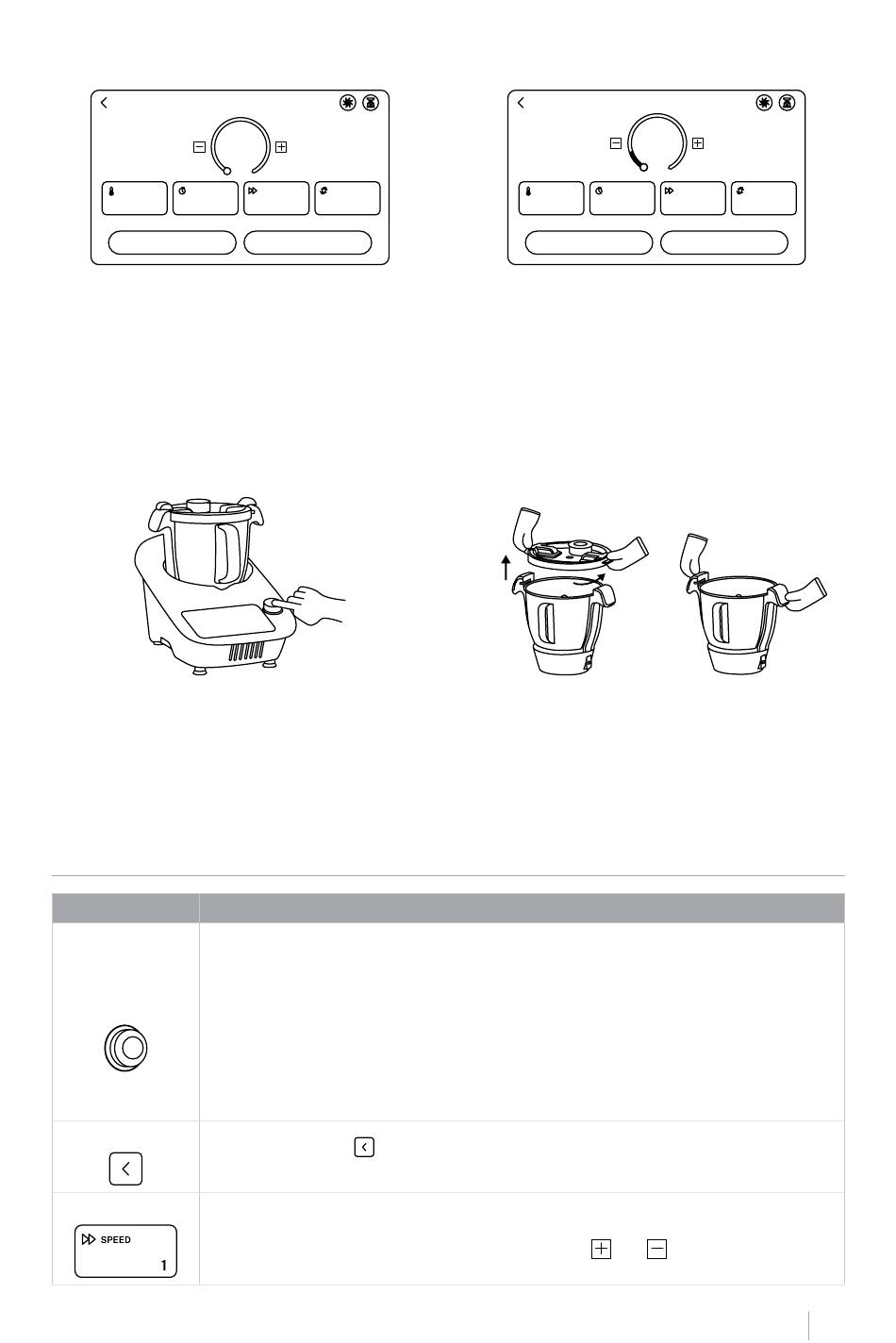 SPEED

1