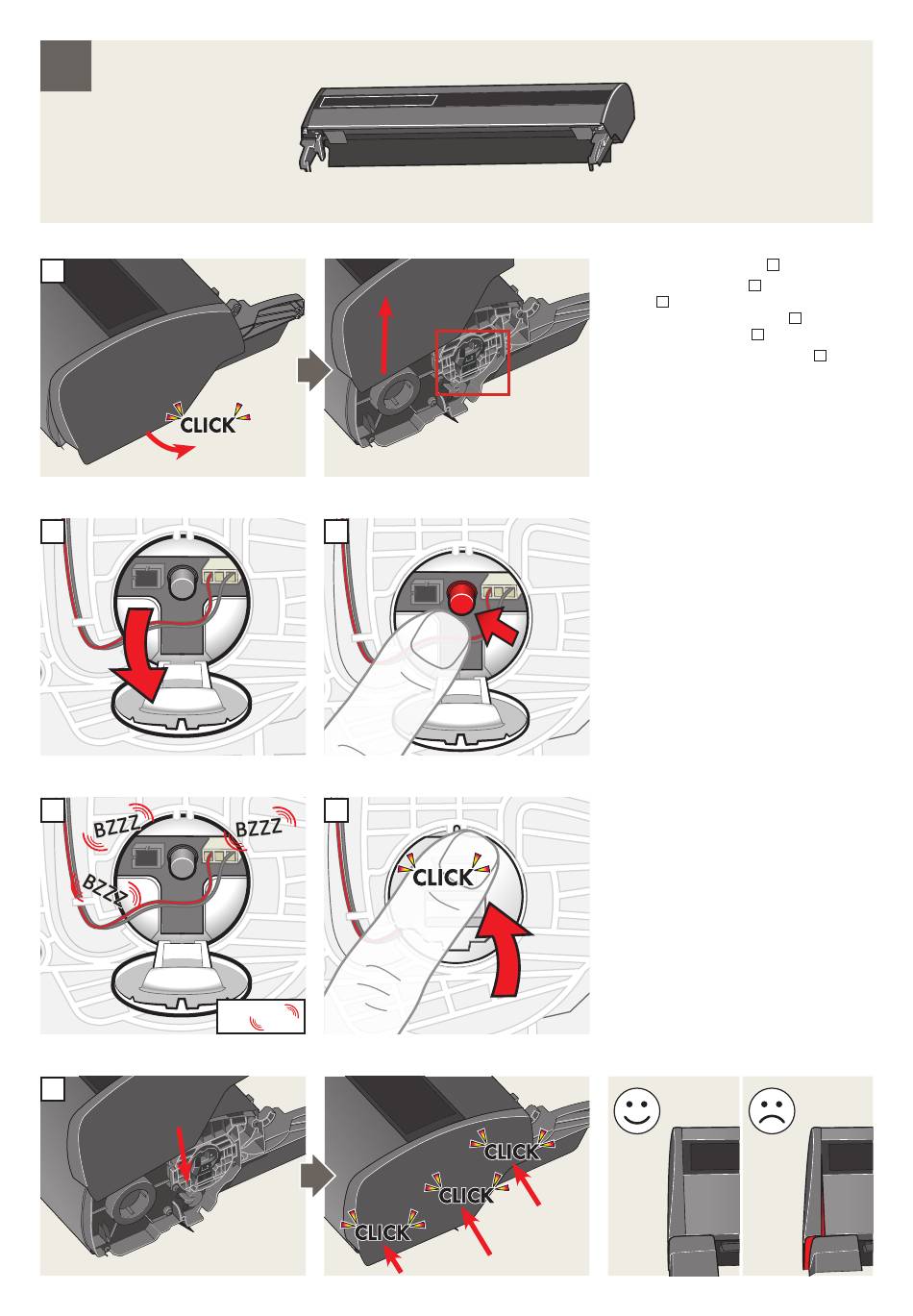 CLICK

BZZZ

BZZZ

BZZZ

CLICK

CLICK

CLICK

CLICK