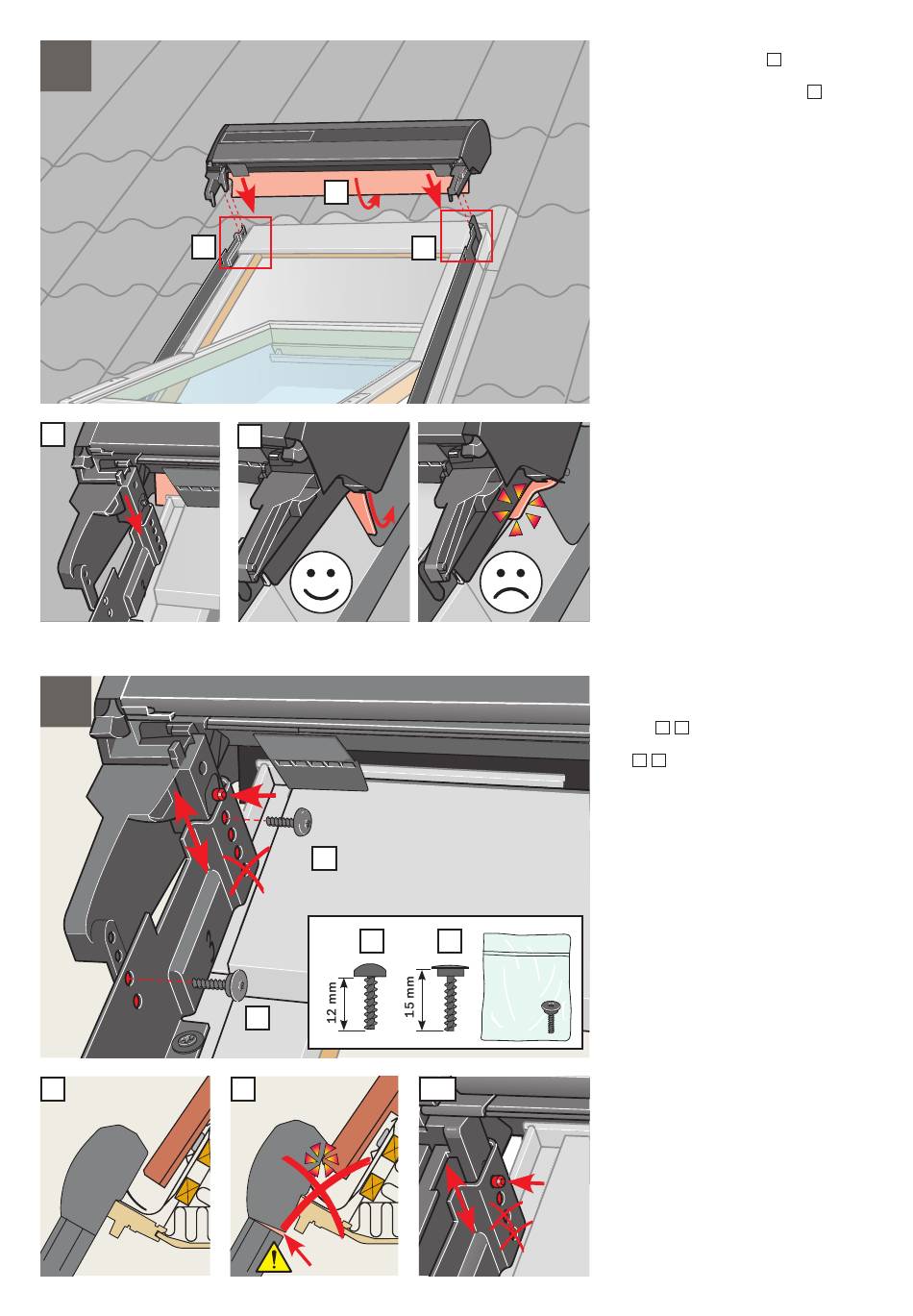 12 mm

15 mm