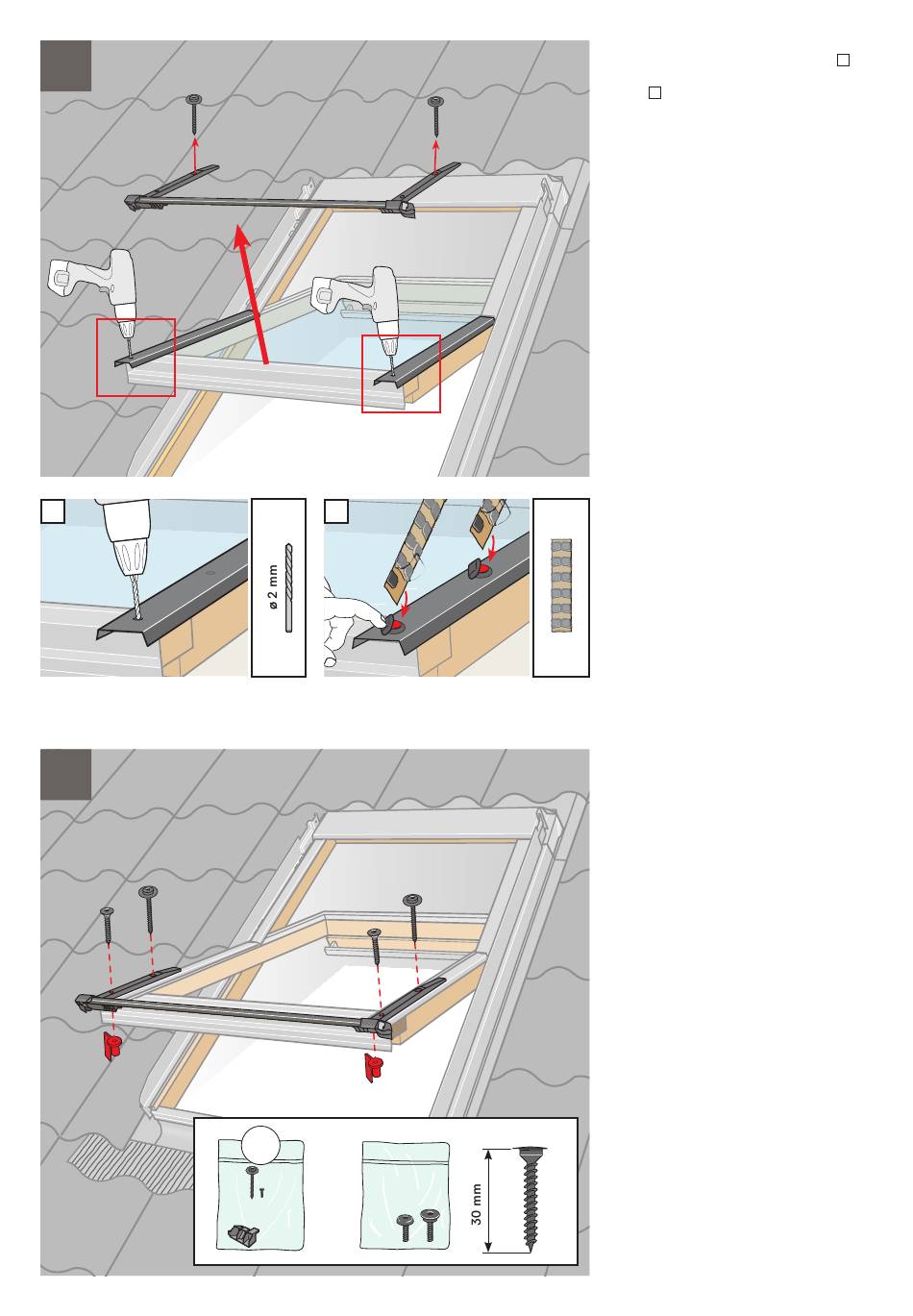 ø 2 mm

30 mm