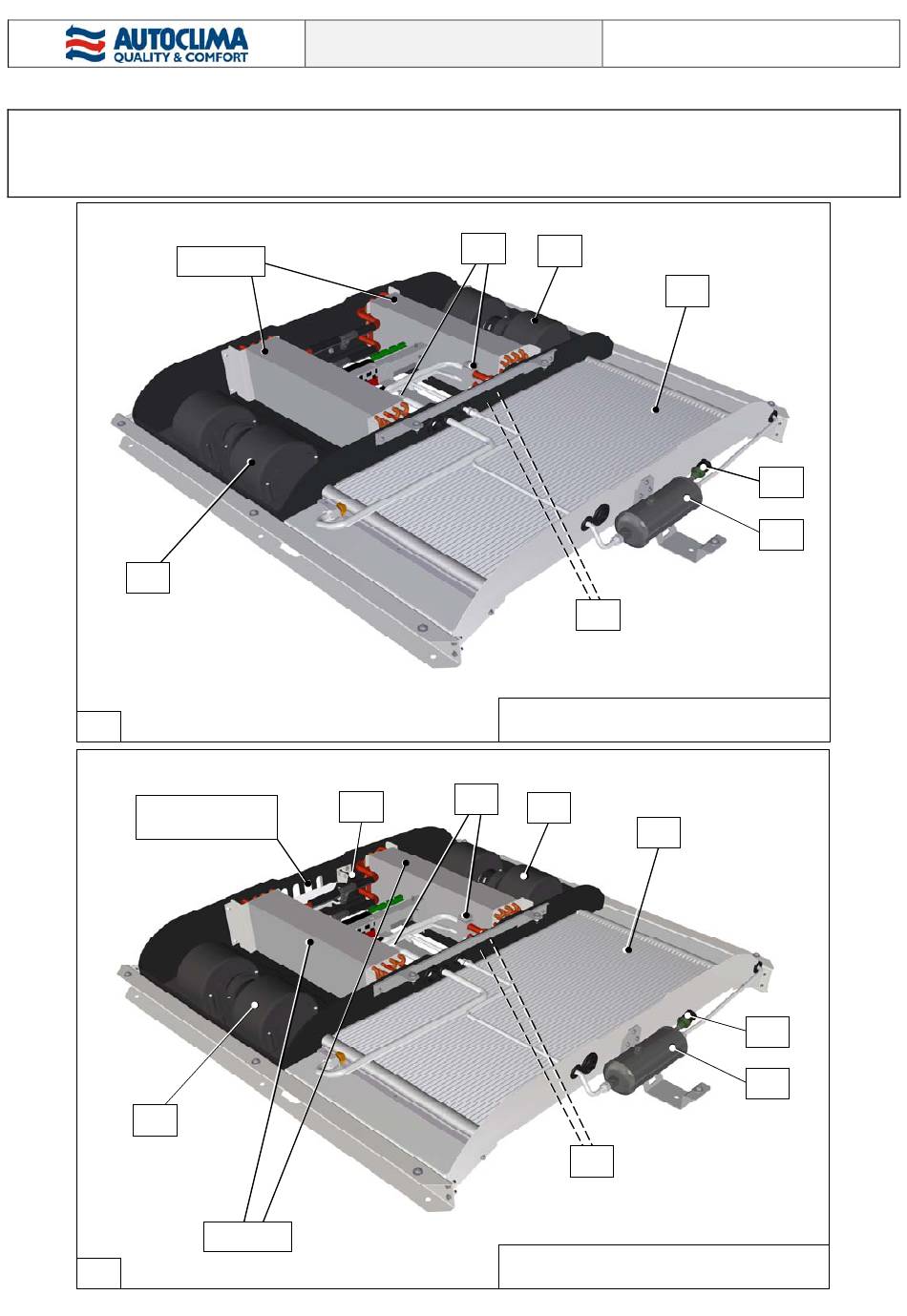 AUTOCLIMA
QUALITY & COMFORT