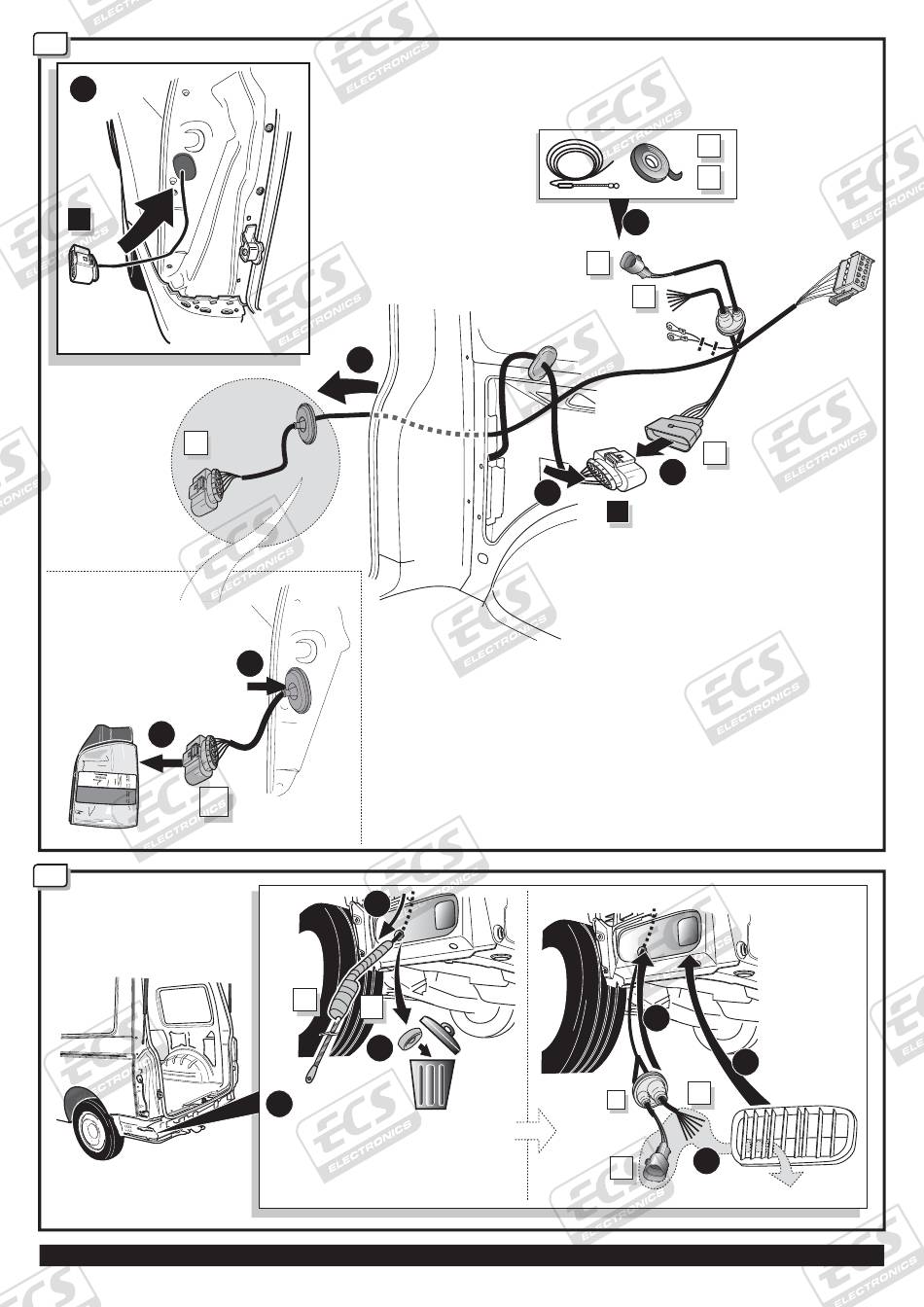 ECS ELECTRONICS