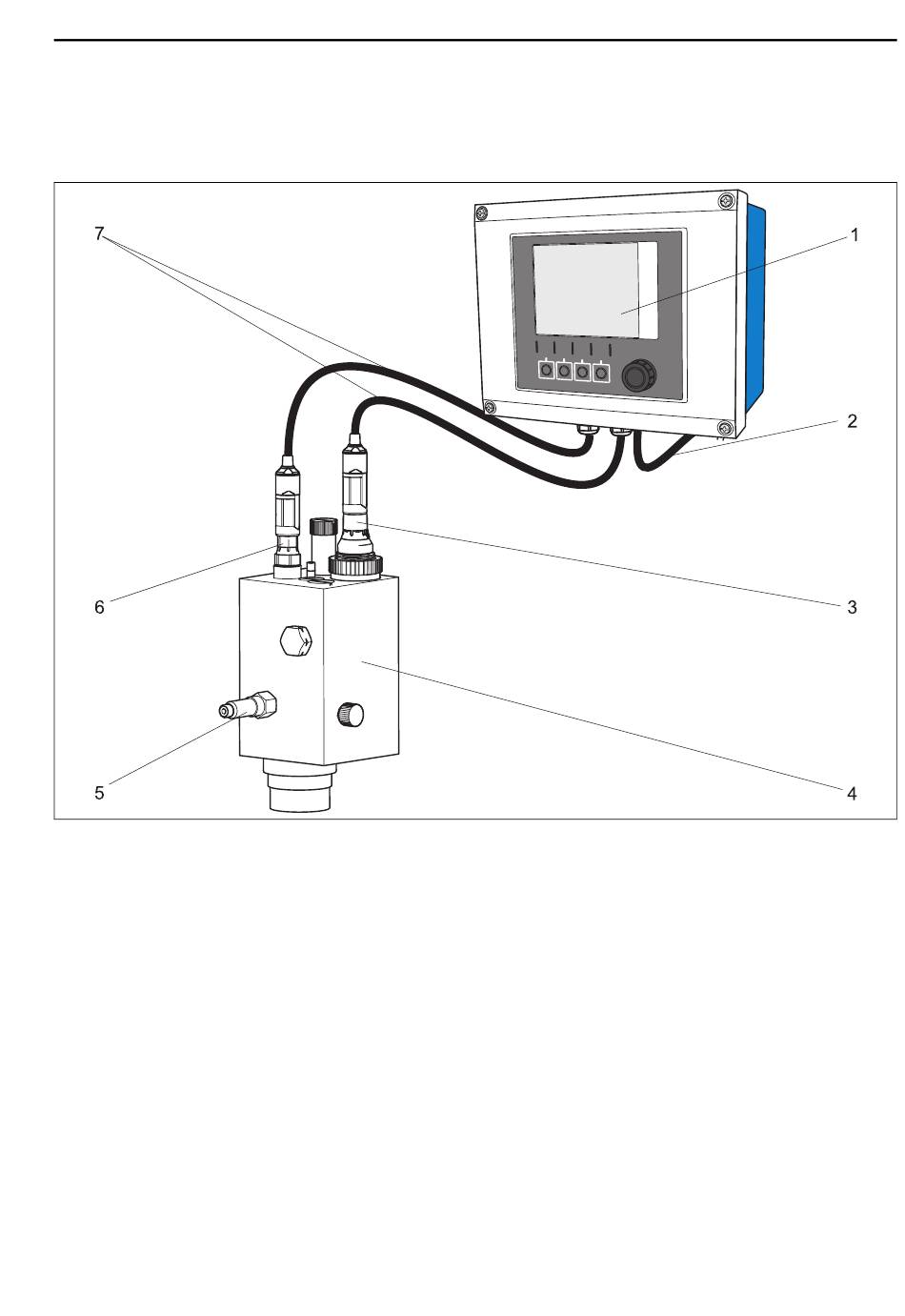 7
1
2
6
3
5
4