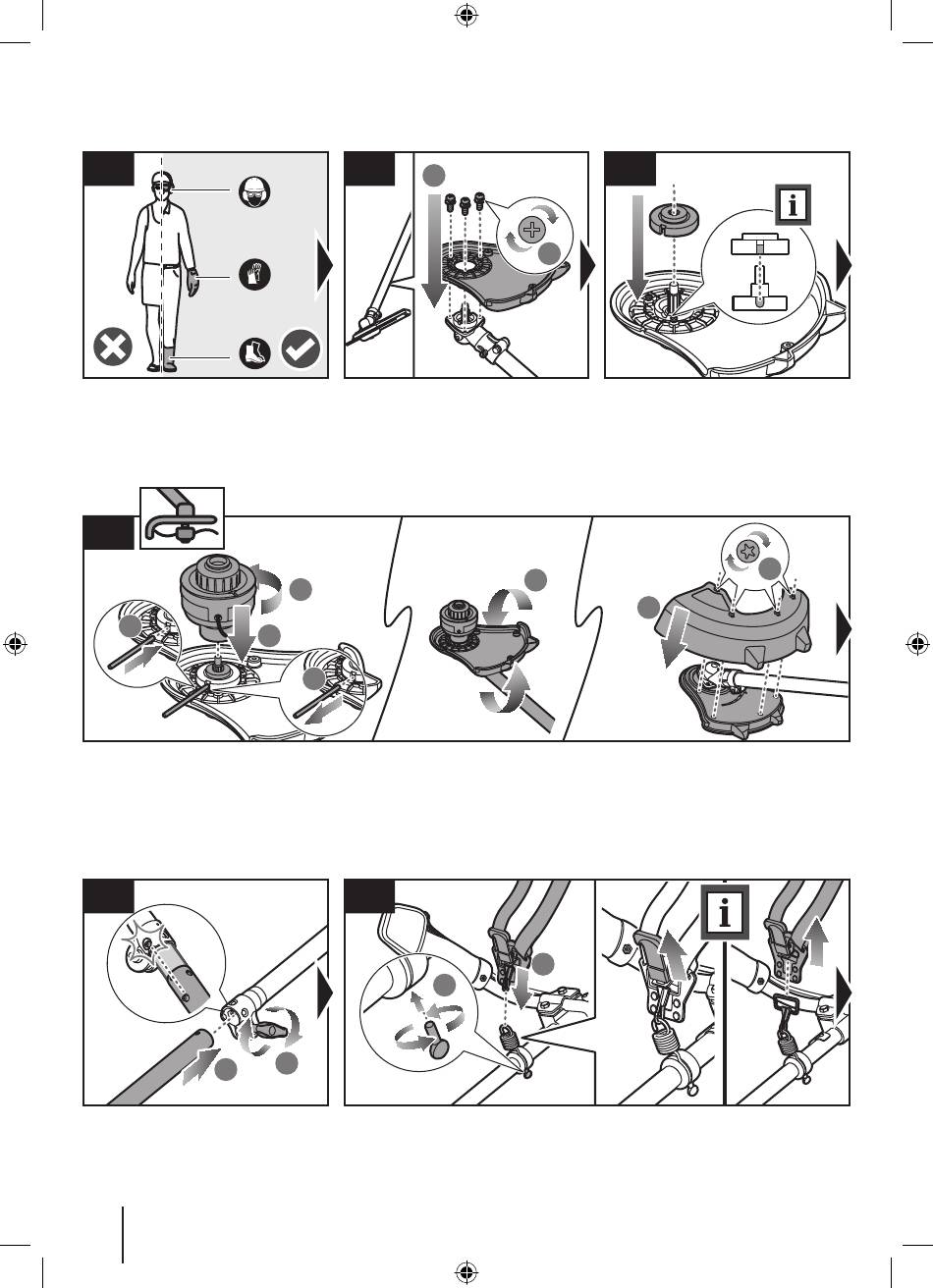 i

i