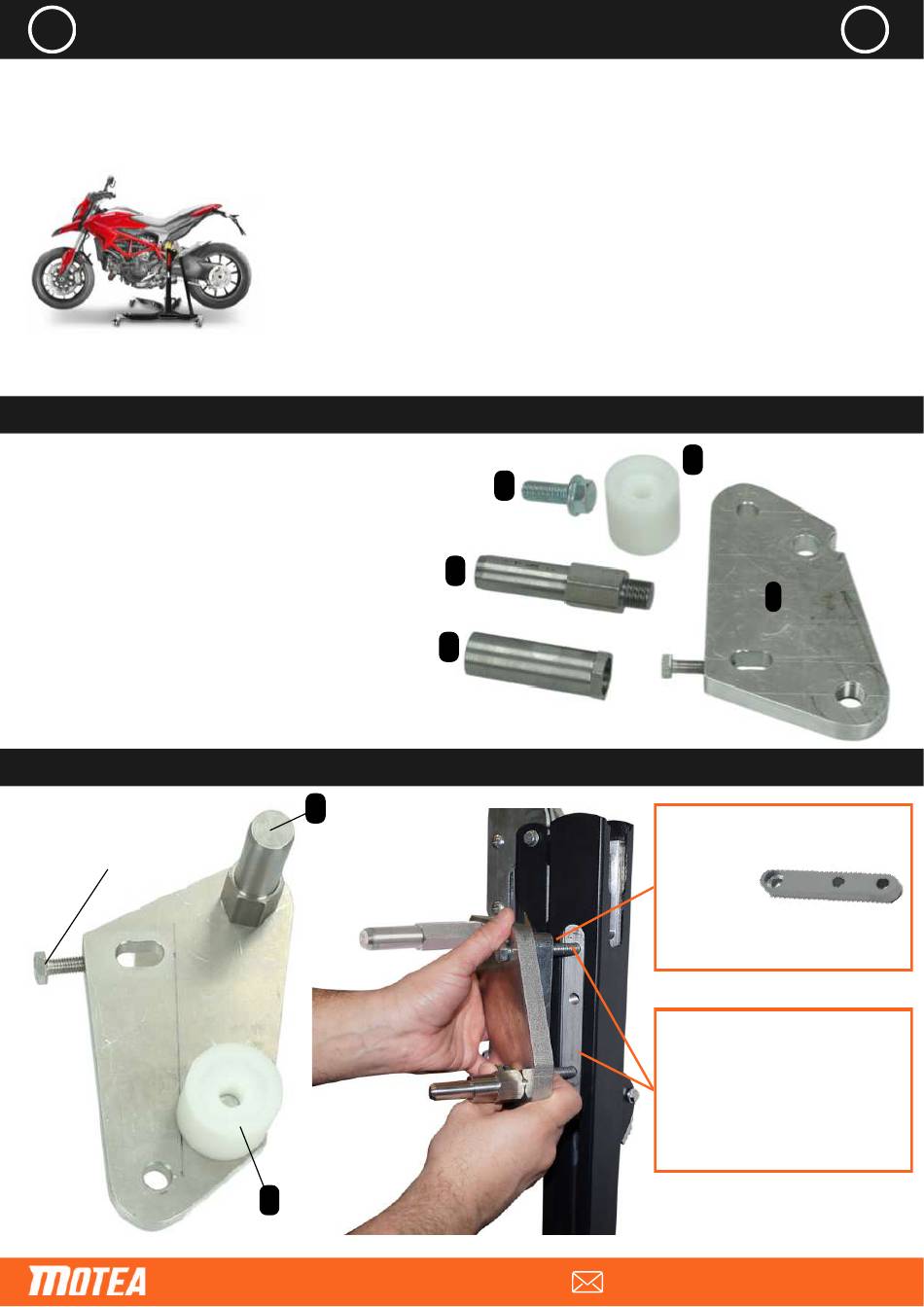 MOTEA