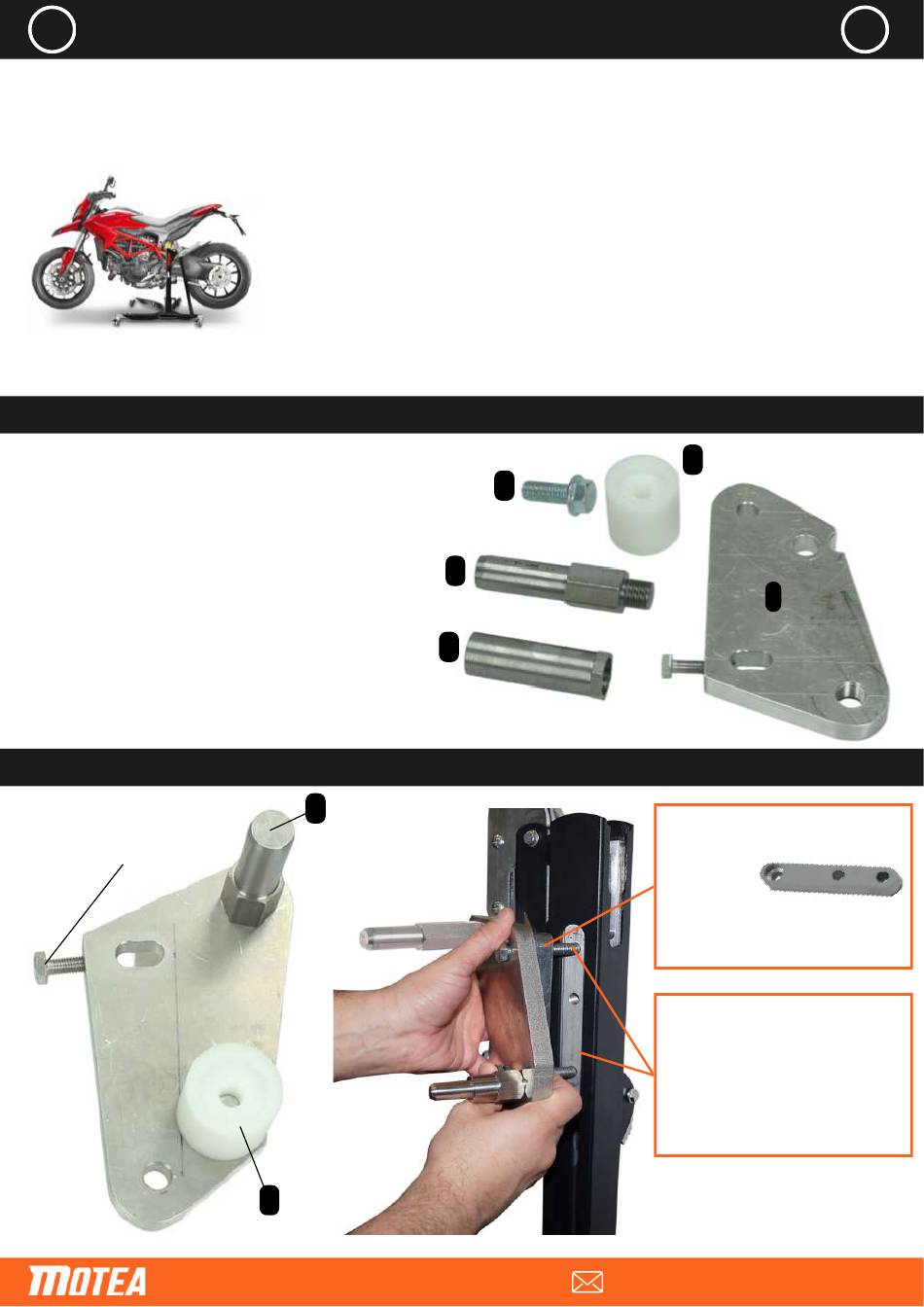 MOTEA