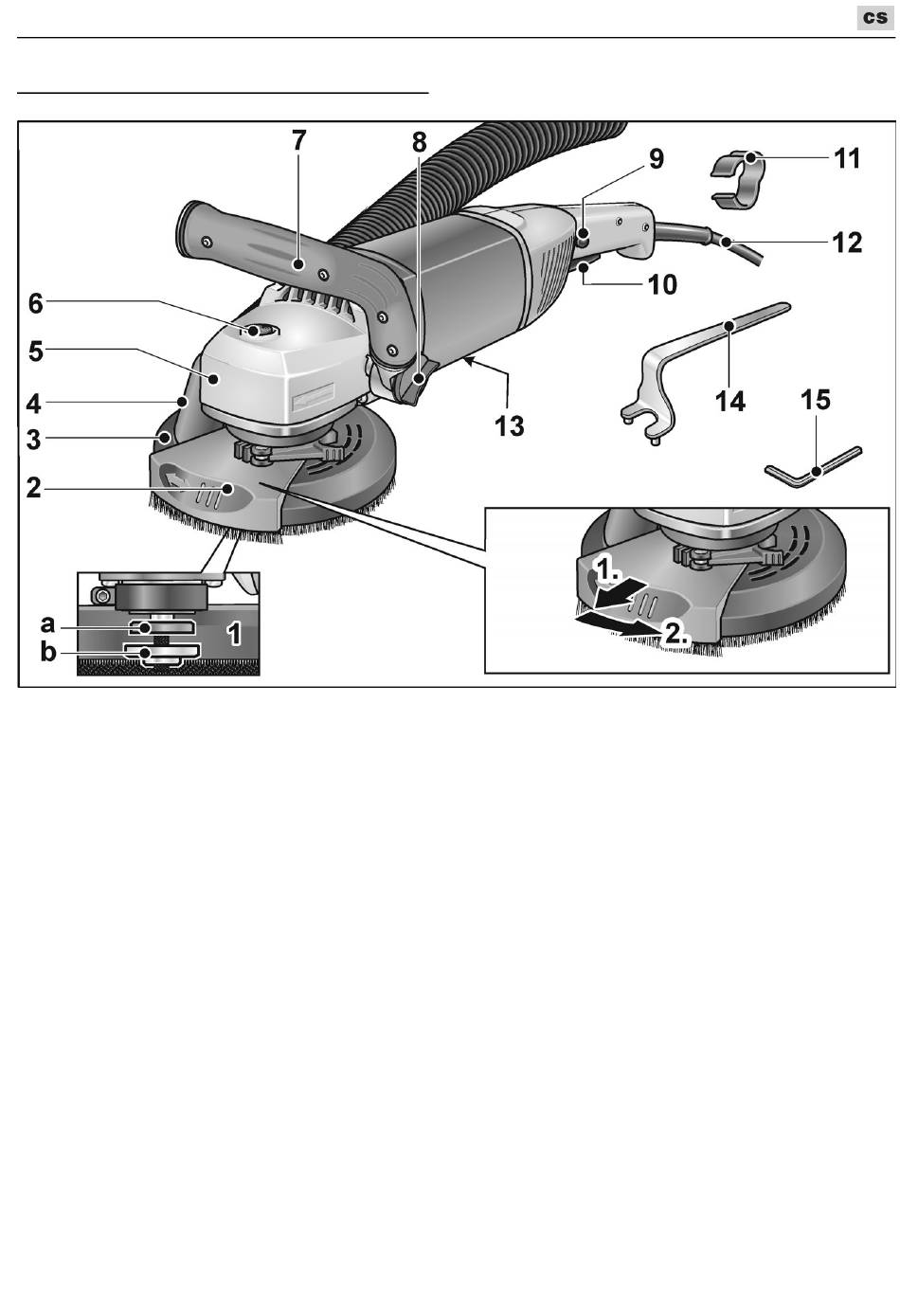 cs

7
8
9
11
12
10
6
5
4
3
2
13
14
15
a
b
1
1.
2.