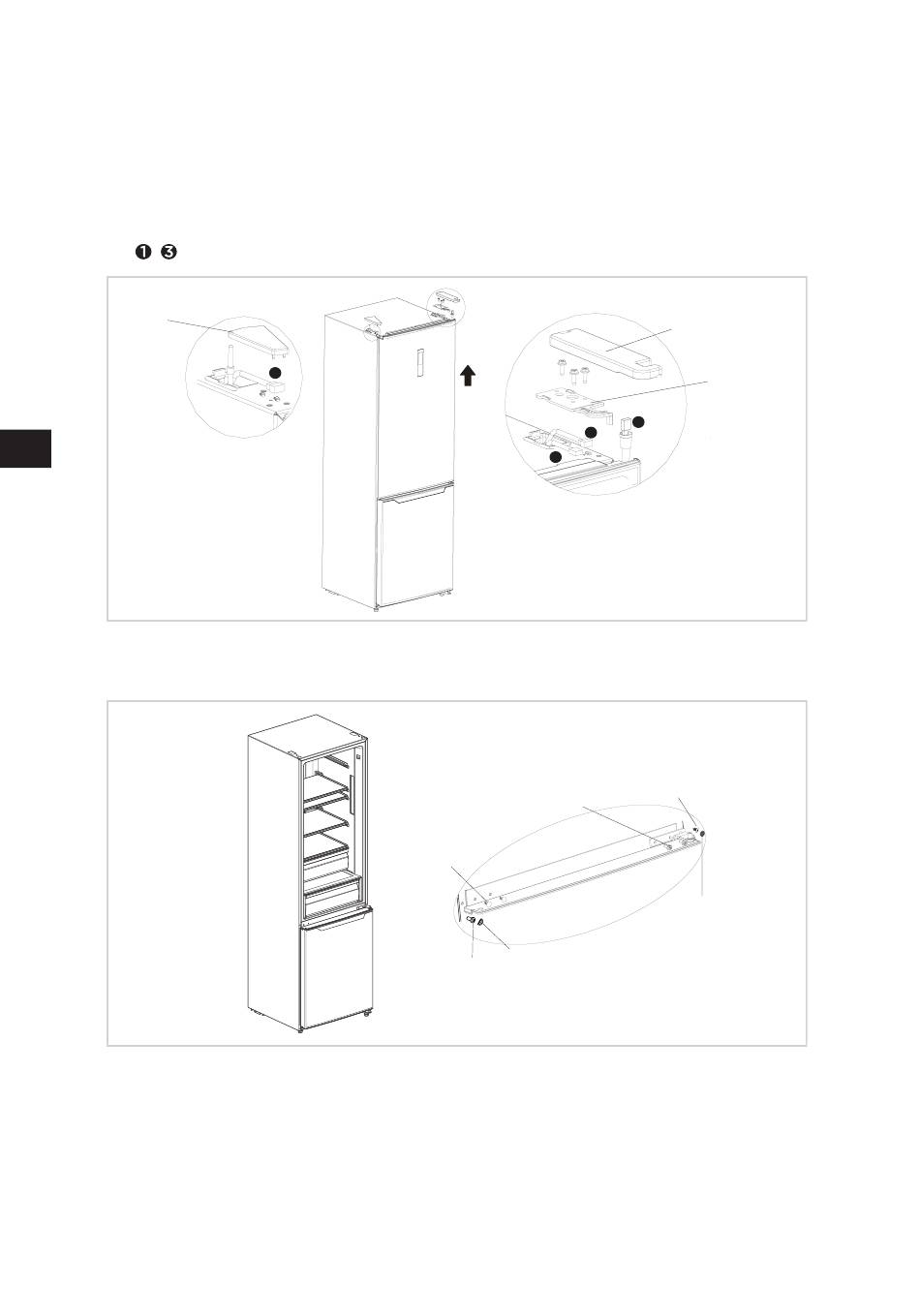 ❶ ❸