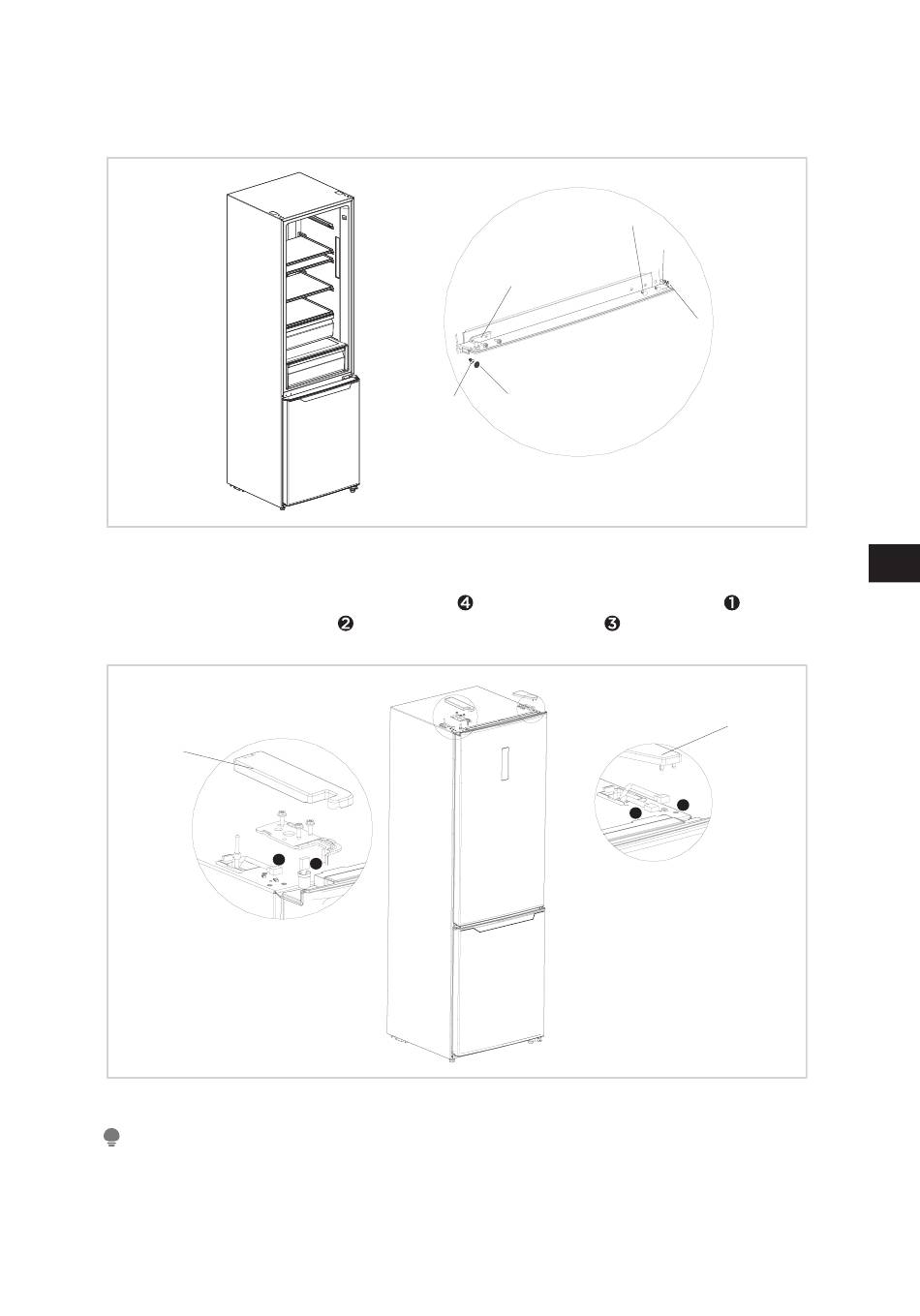 ❹ ❶
❷ ❸