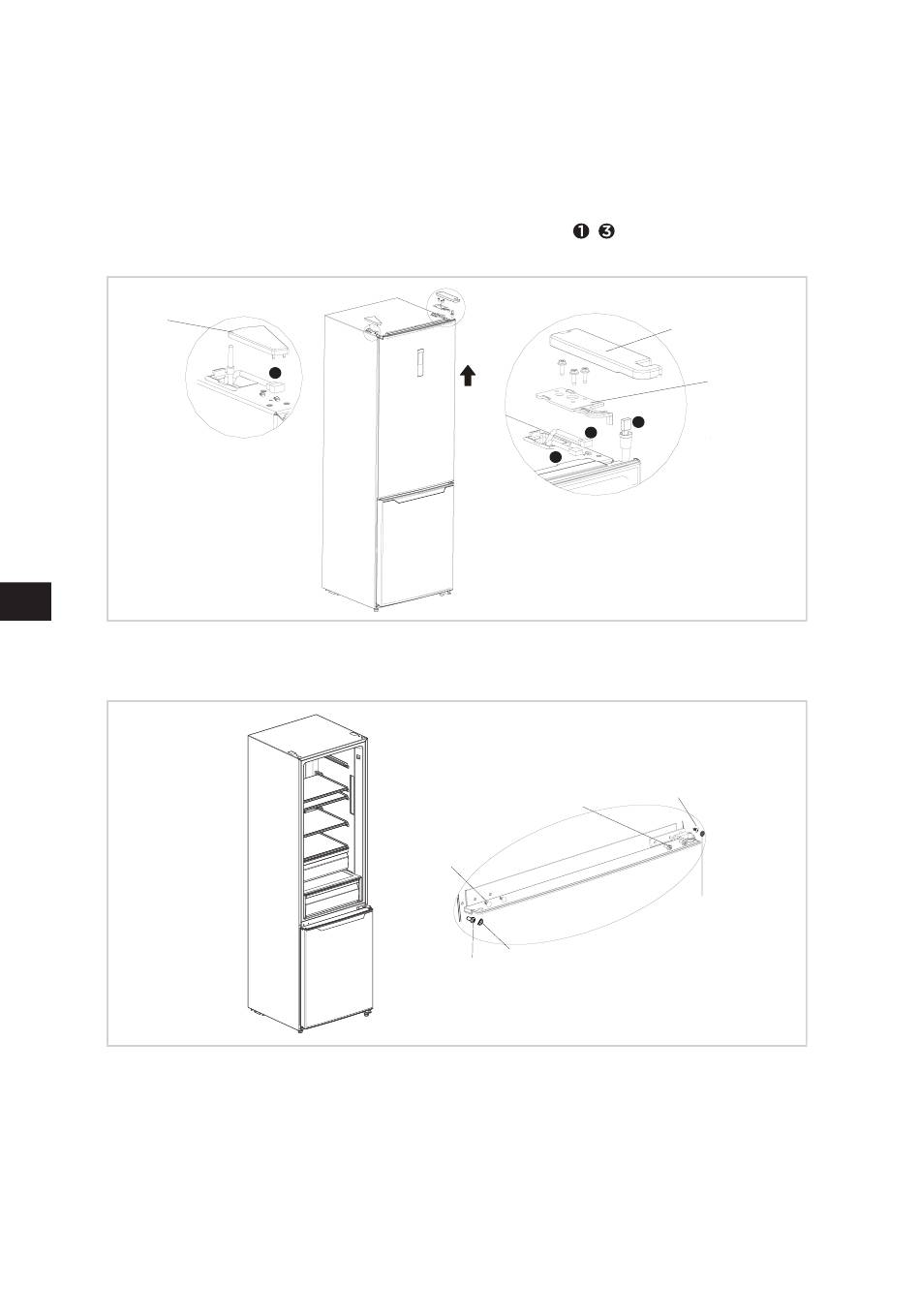 ❶ ❸