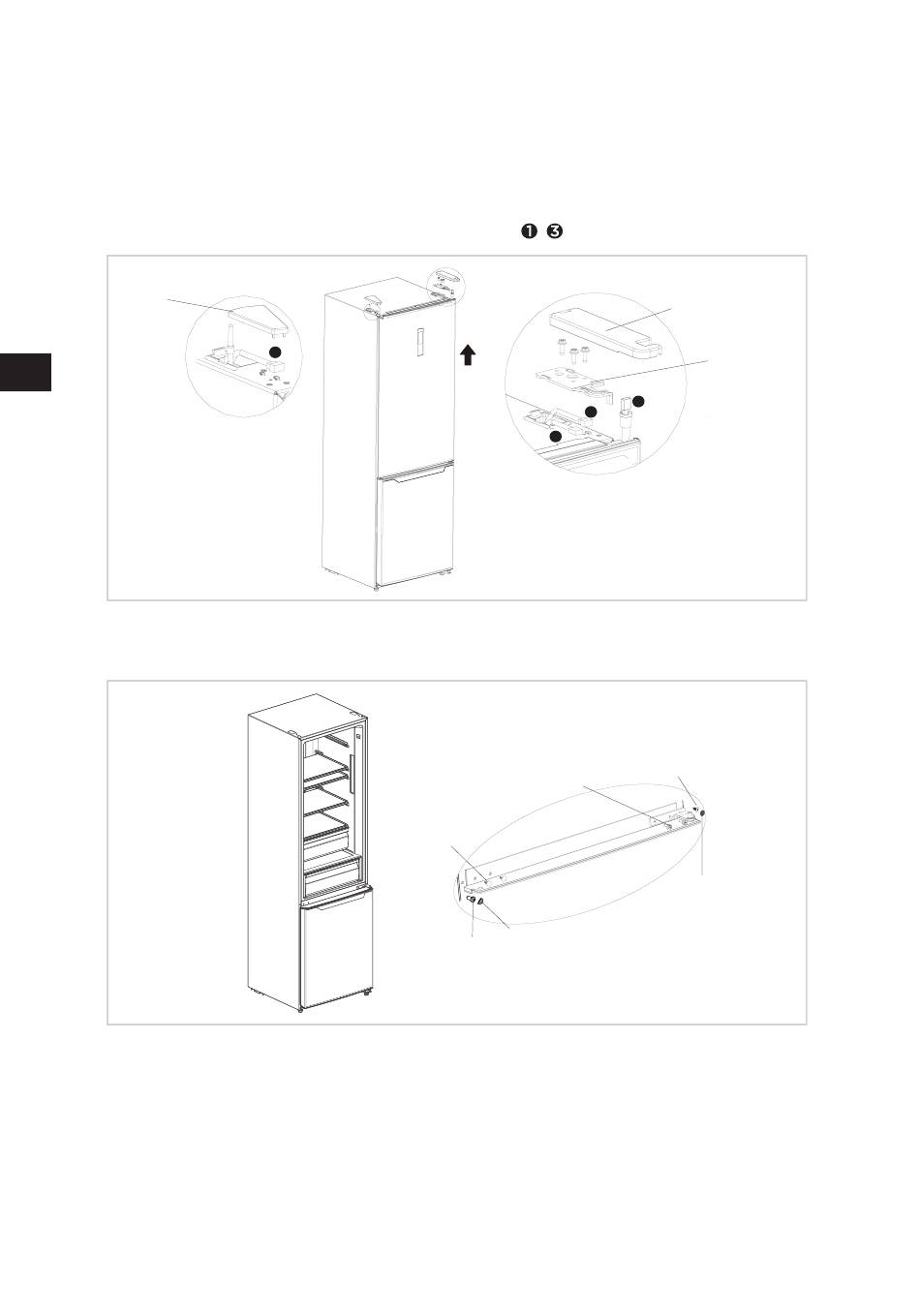 ❶ ❸