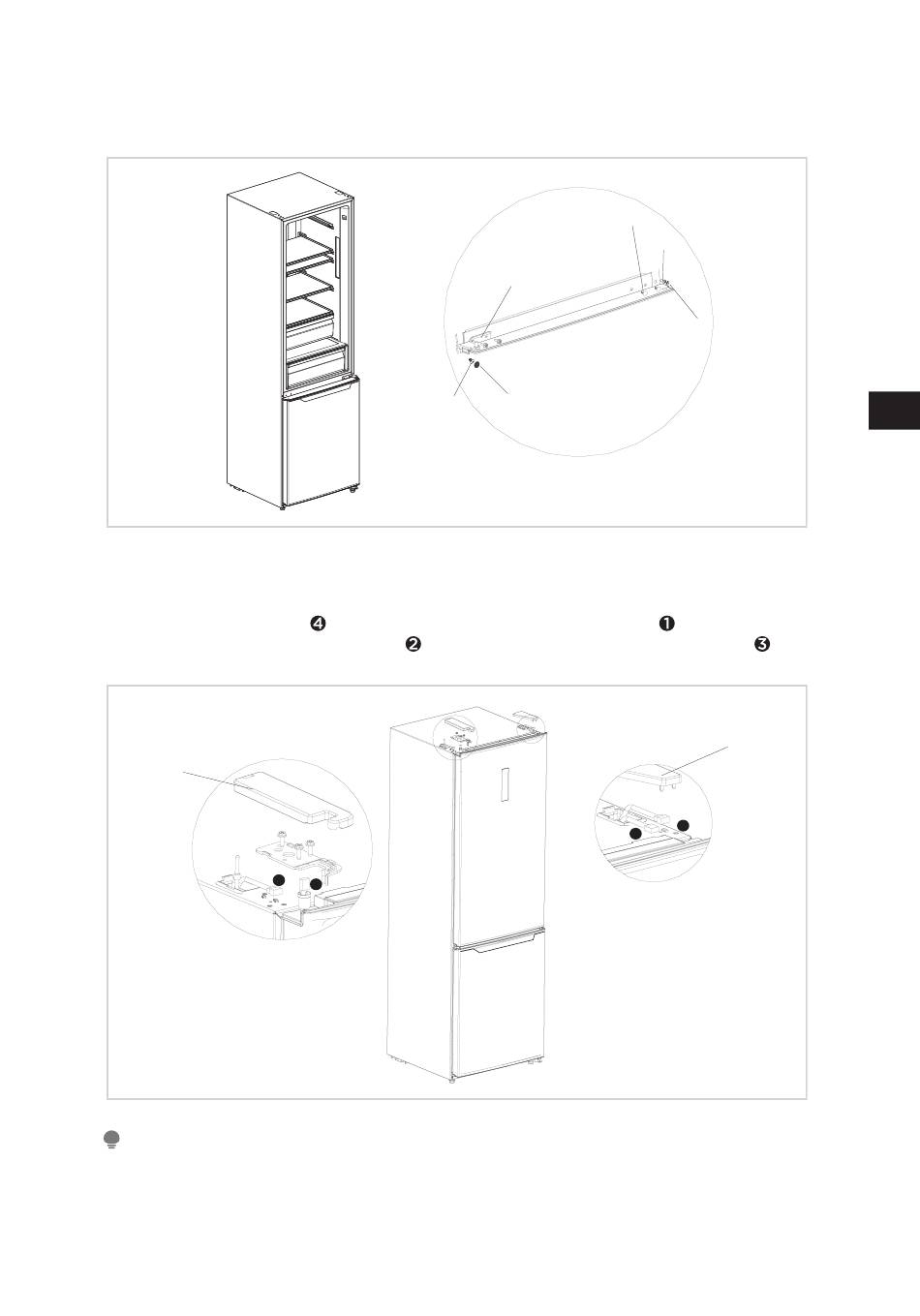 ❹ ❶
❷ ❸