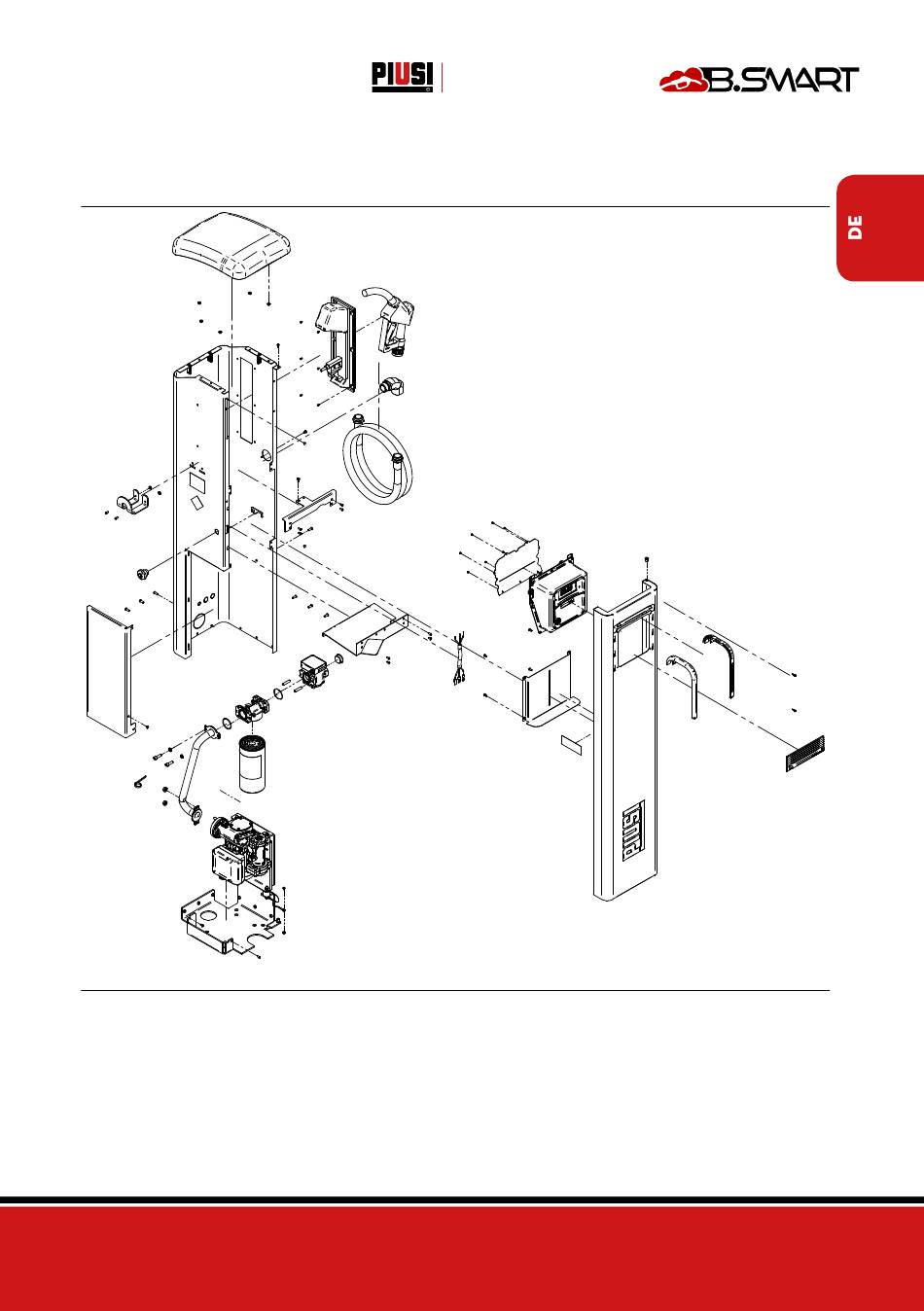 PIUSI

B.SMART

DE

PIUSI