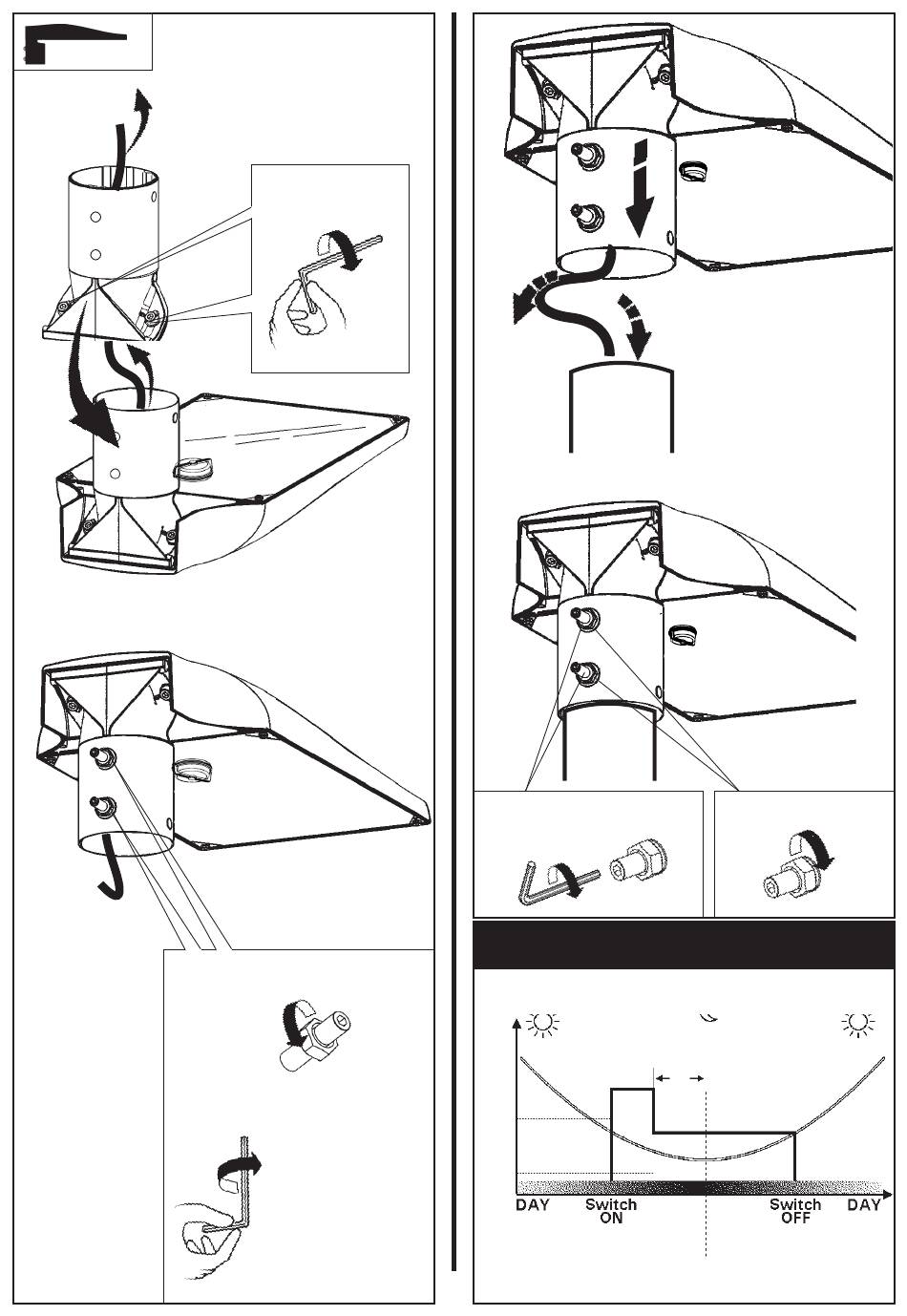 DAY
Switch ON
Switch OFF
DAY