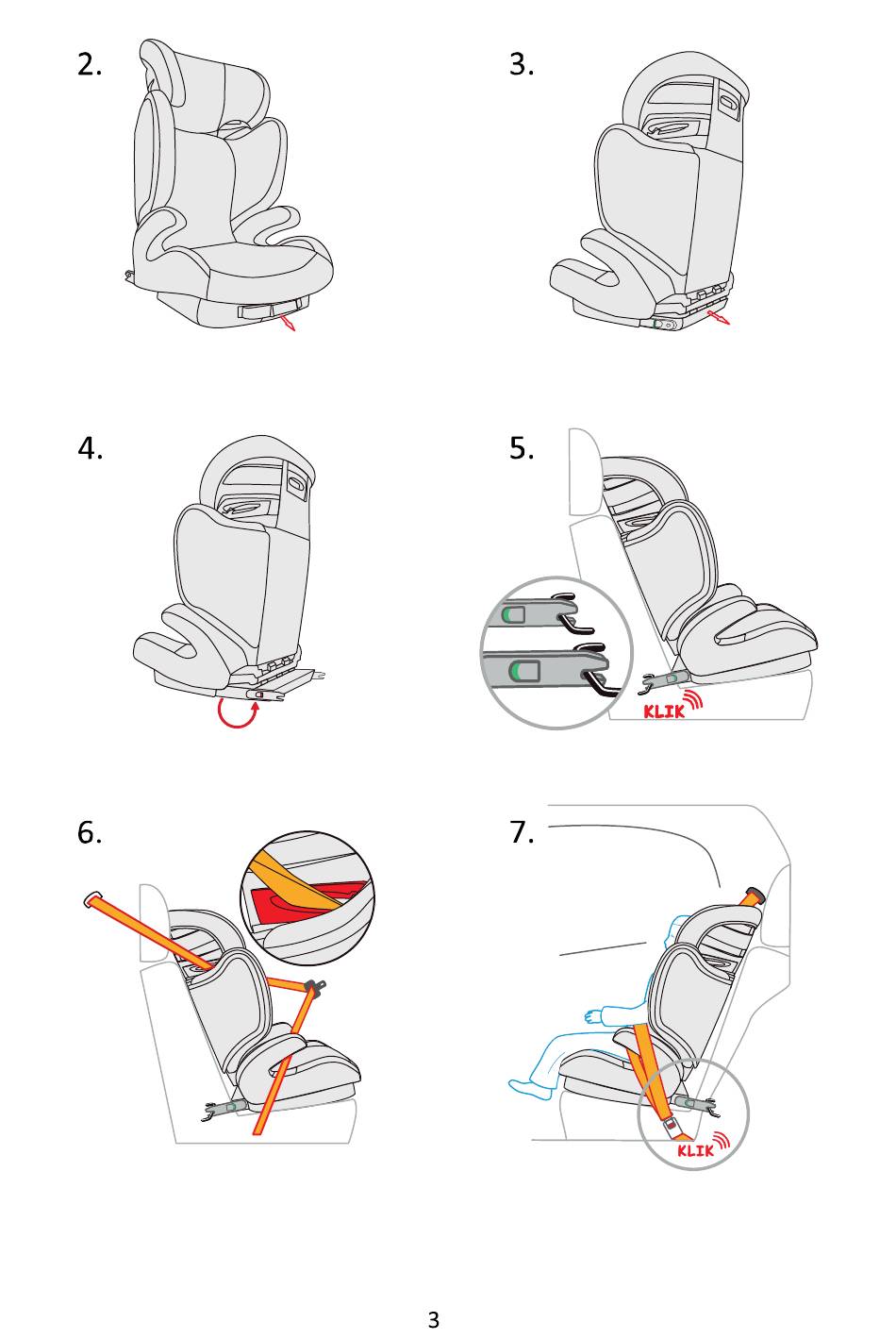 2.

3.

4.

5.

KLIK

6.

7.

KLIK

3