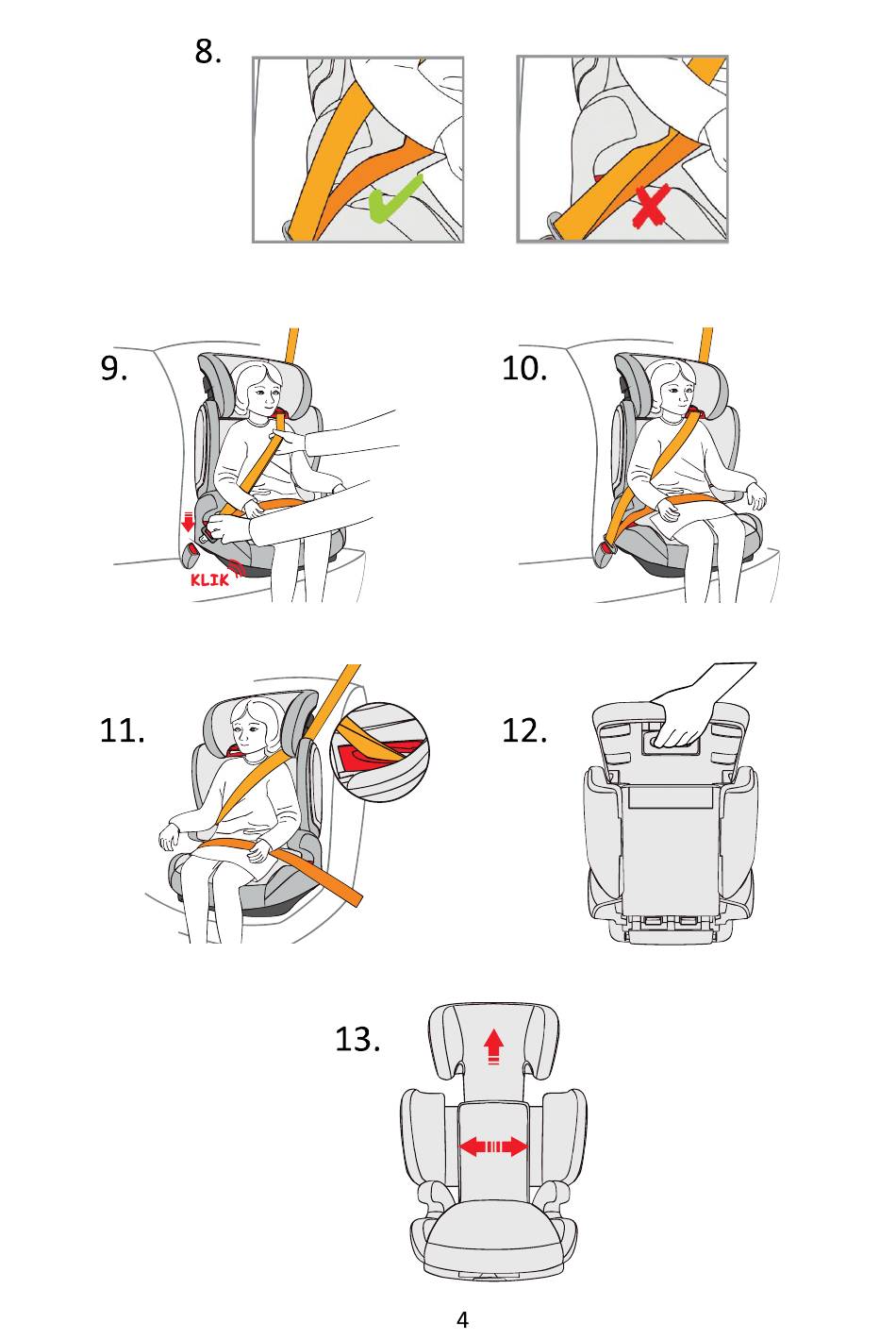 8.

9.

KLIK

10.

11.

12.

13.

4