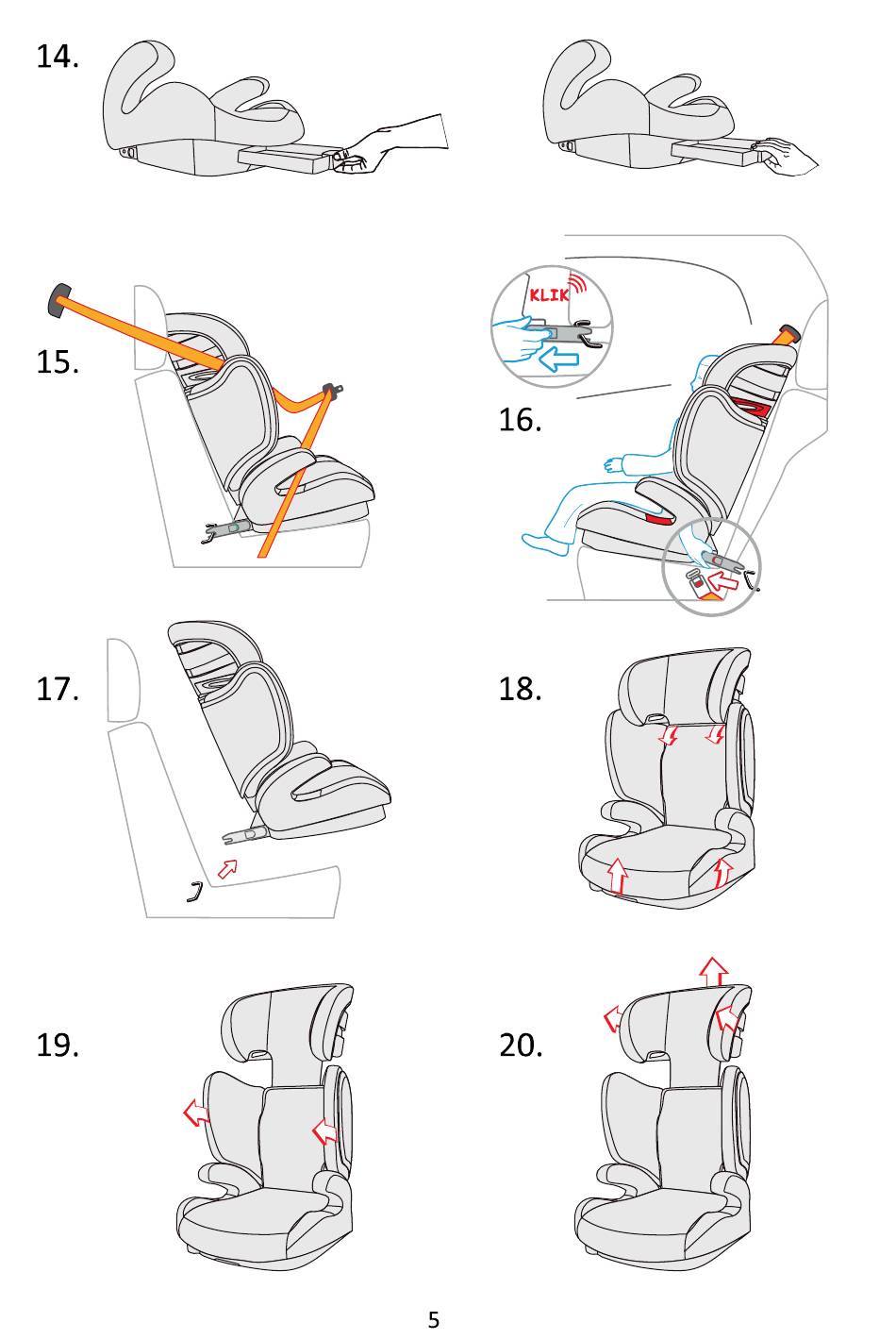 14.

15.

KLIK

16.

17.

18.

19.

20.

5