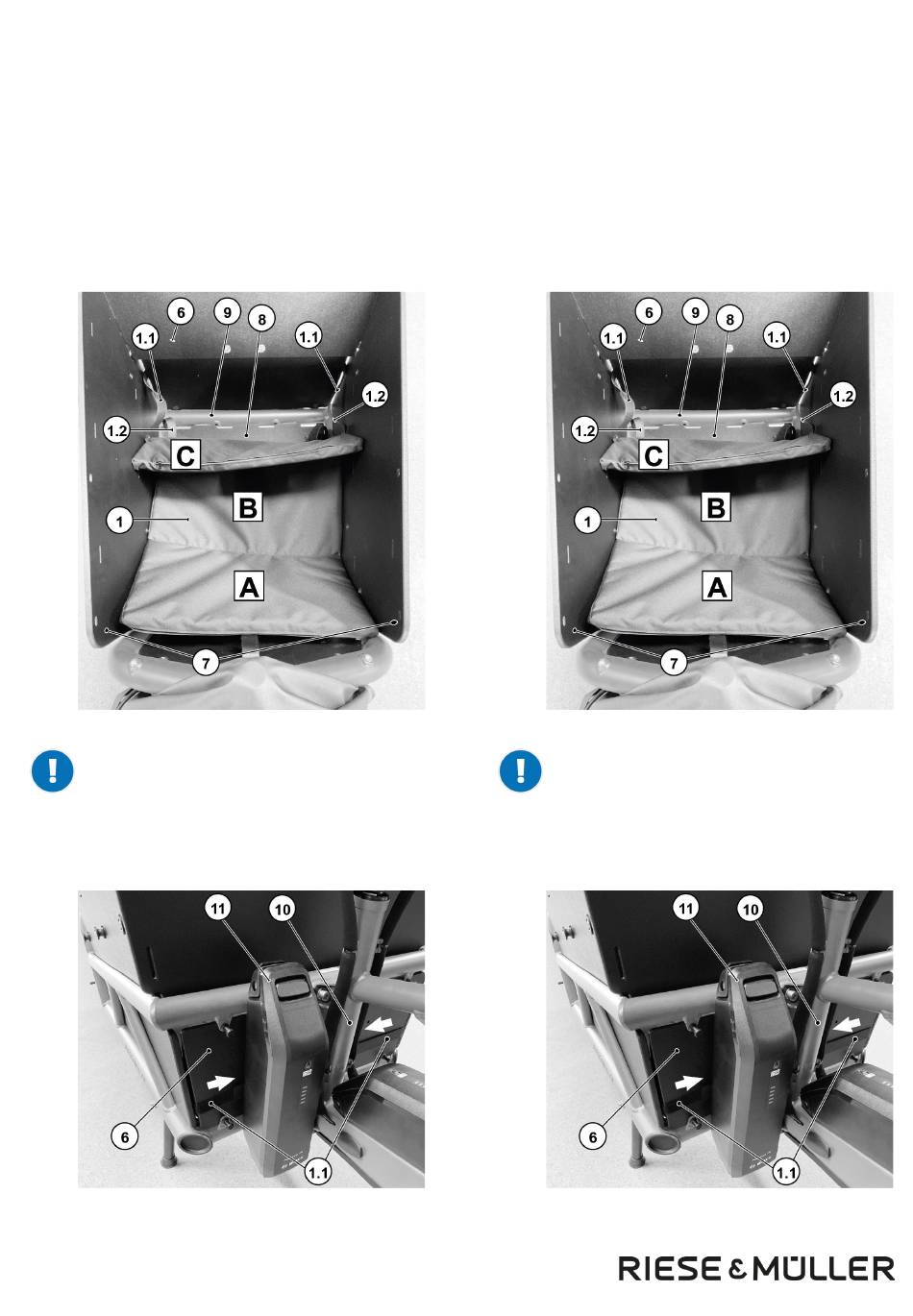 6
9
8
1.1
1.1
1.2
1.2
C
B
1
A
7

6
9
8
1.1
1.1
1.2
1.2
C
B
1
A
7

11
10
6
1.1

11
10
6
1.1

RIESE & MÜLLER