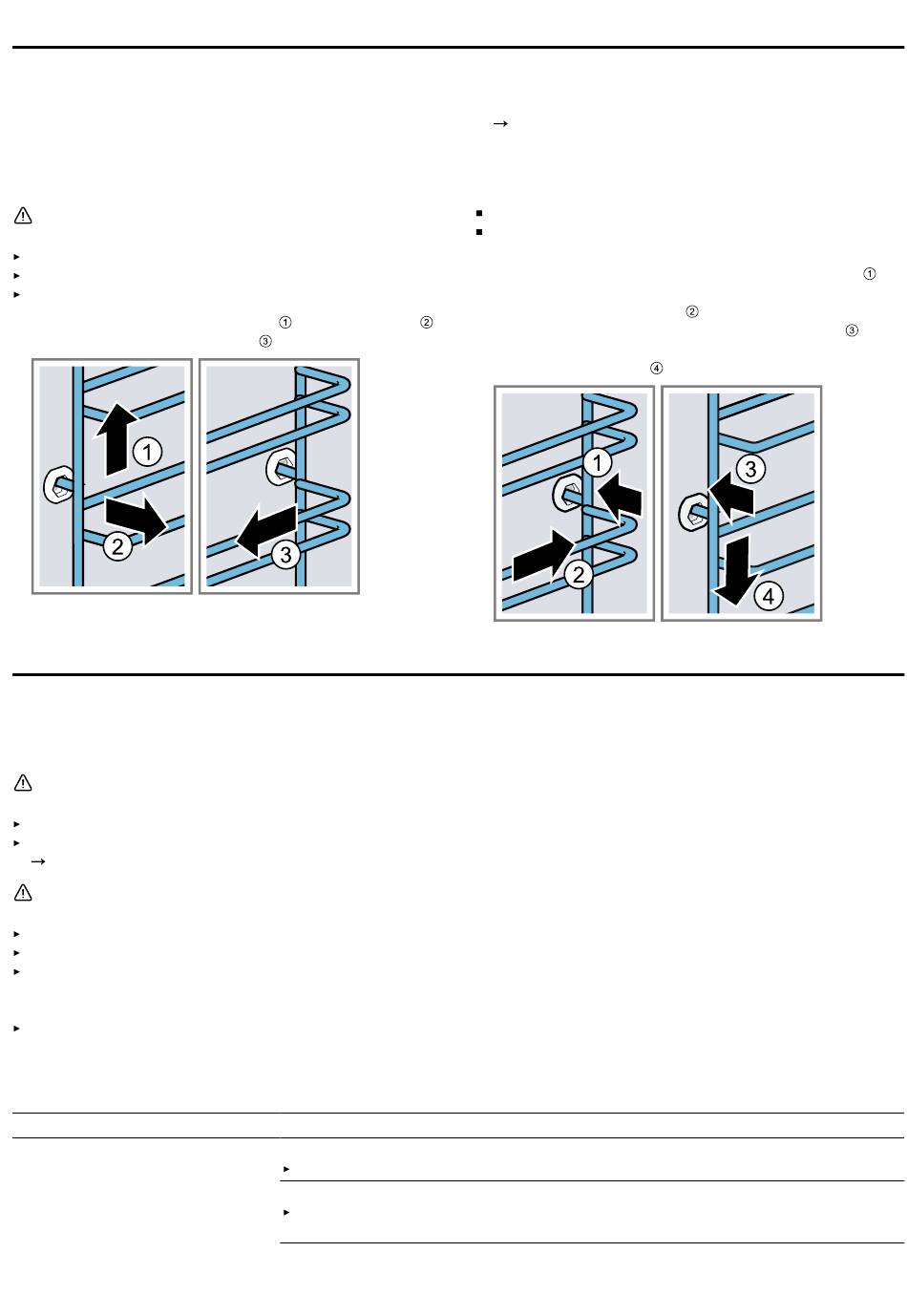 →

①
②
③

①
②
③
④

1
2
3

1
2
3
4

→