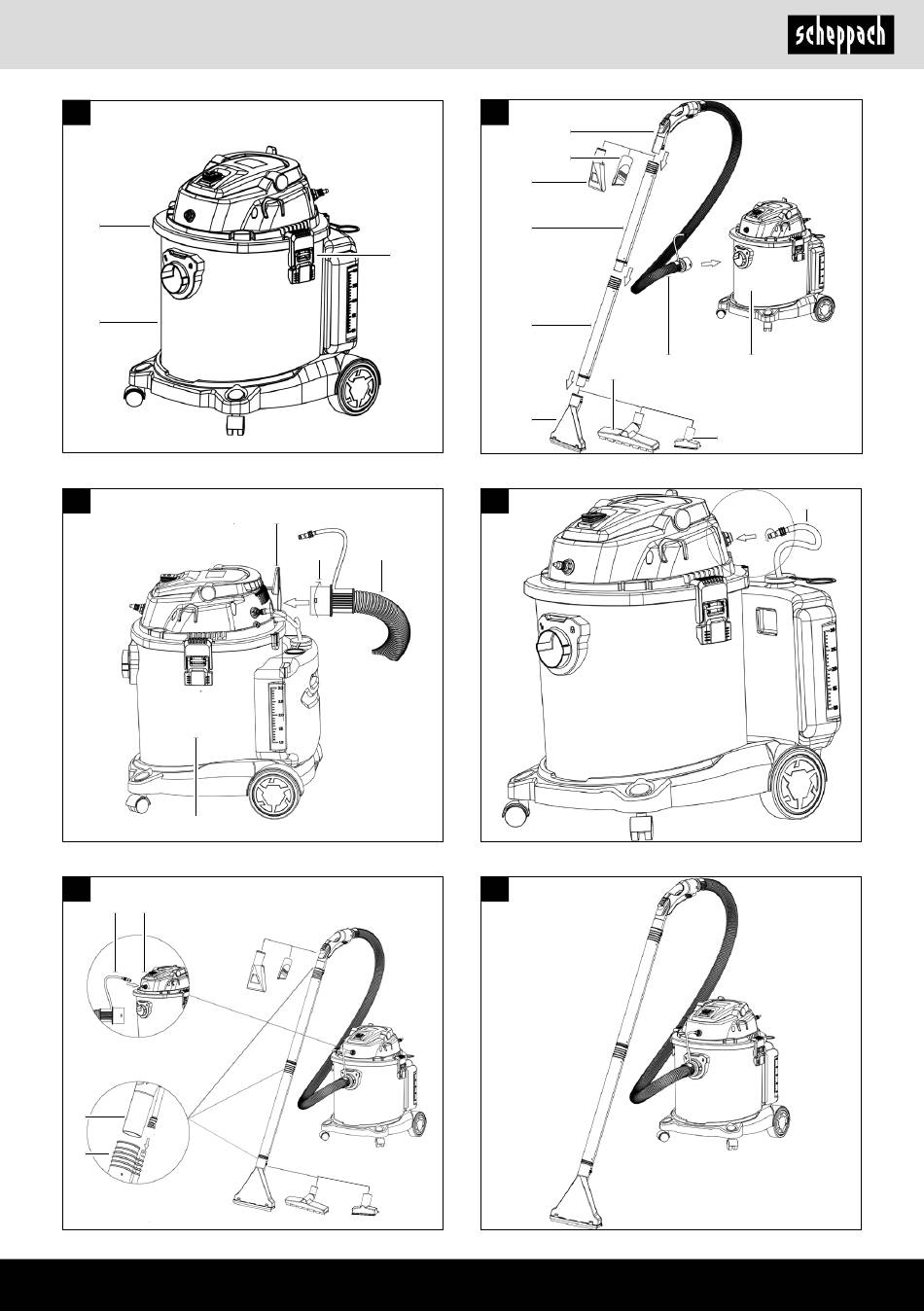 scheppach