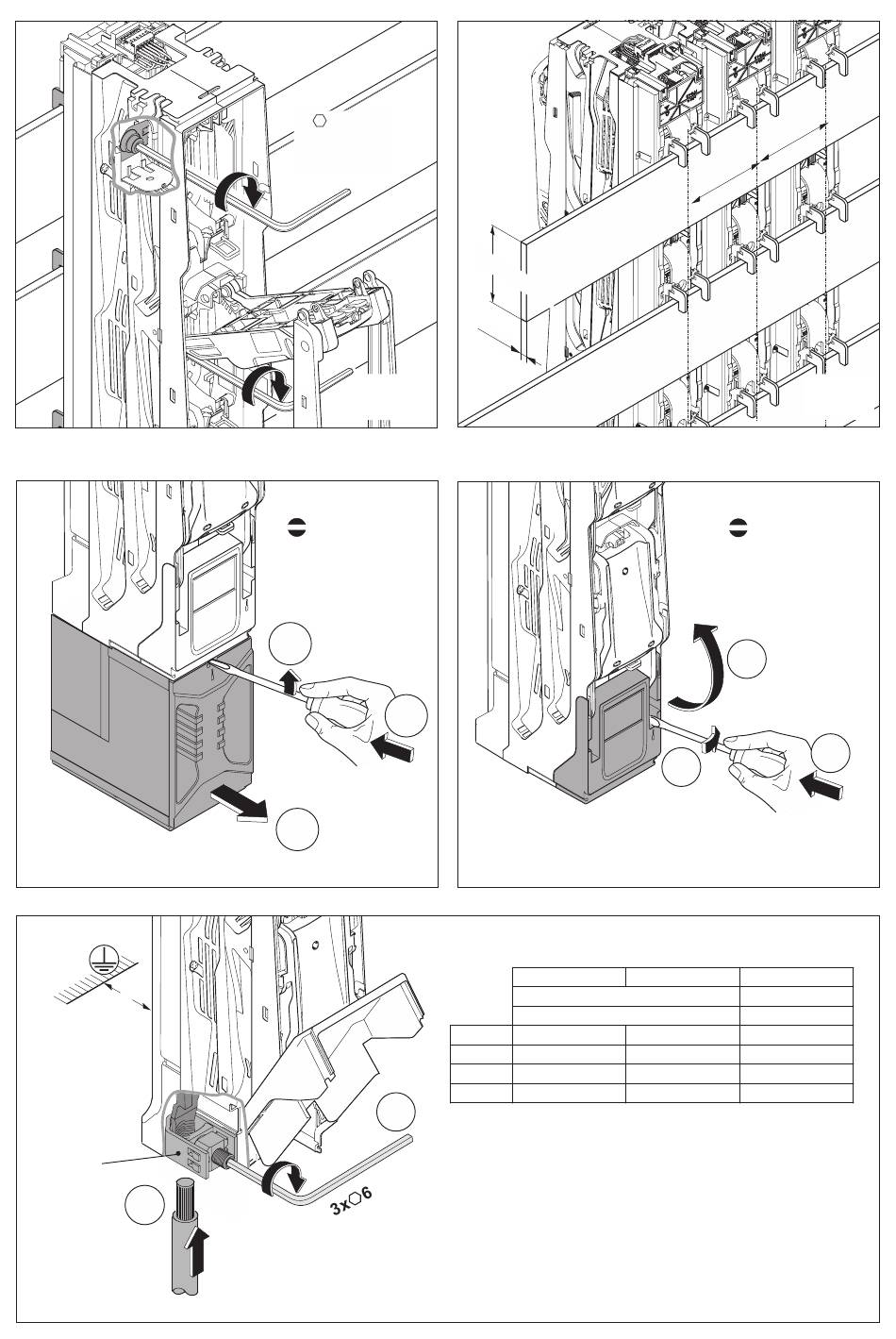 3x⬡6