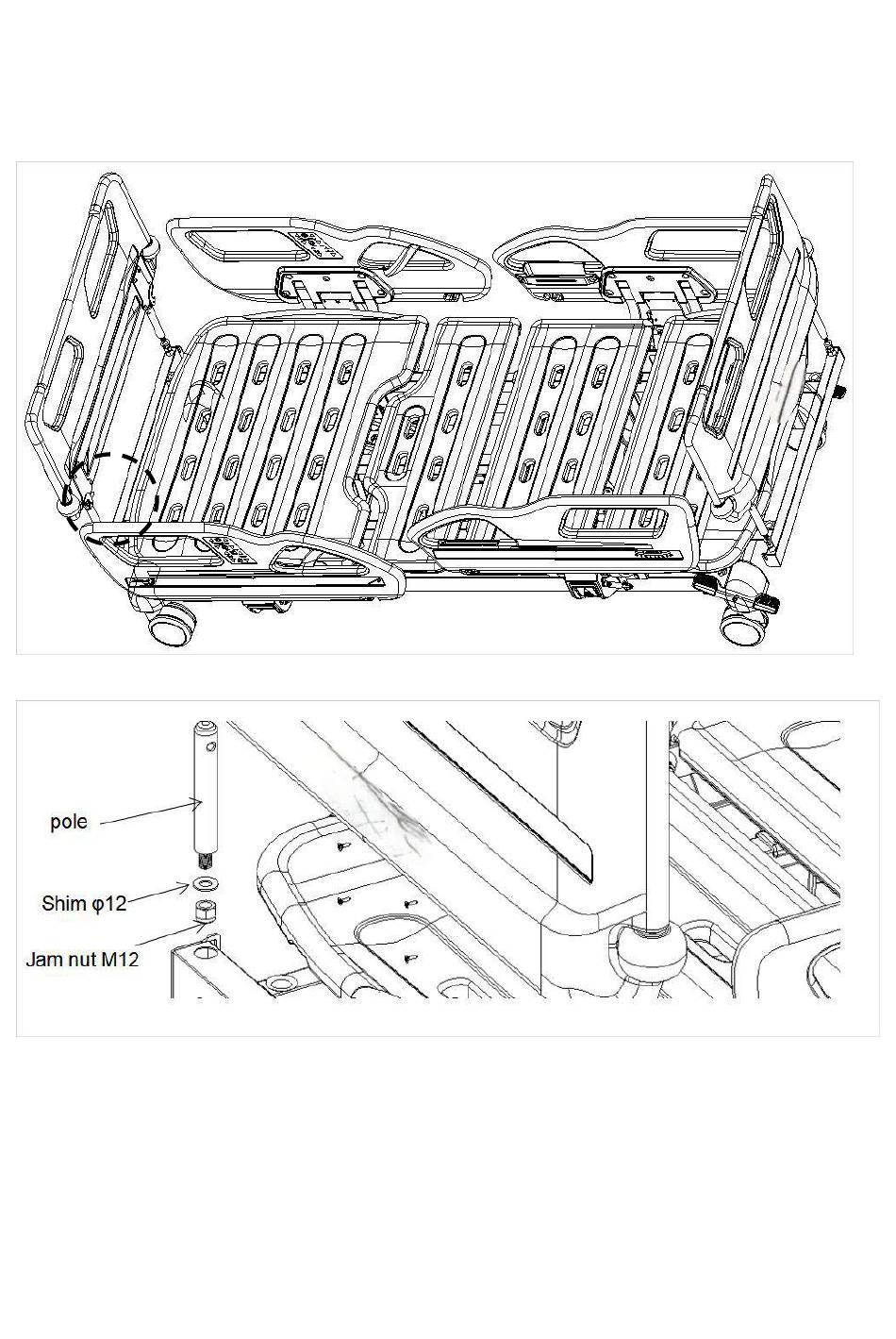 pole

Shim φ12

Jam nut M12