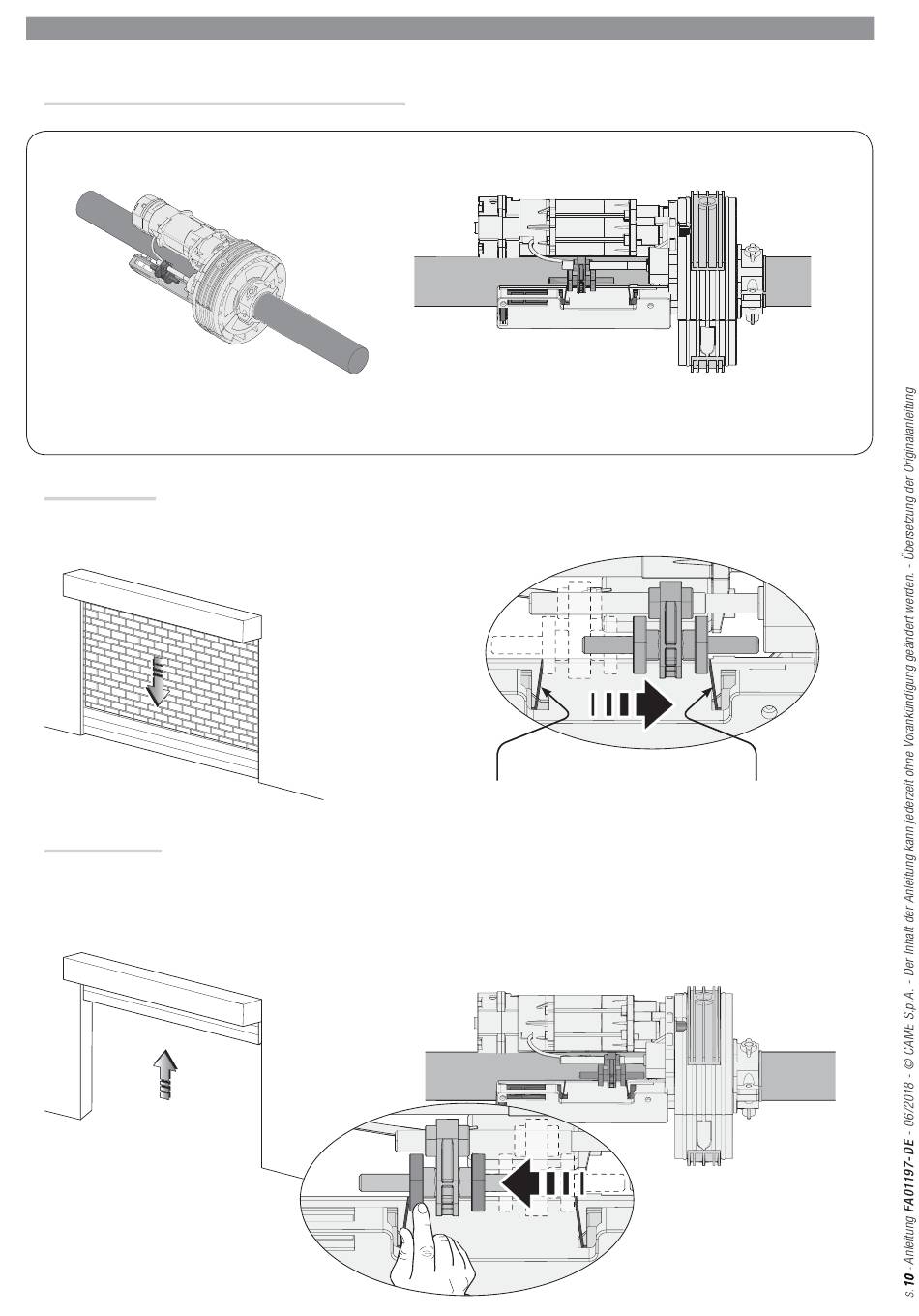 S. 10 - Anleitung FA01197-DE - 06/2018 - © CAME S.p.A. - Der Inhalt der Anleitung kann jederzeit ohne Vorankündigung geändert werden. - Übersetzung der Originalanleitung