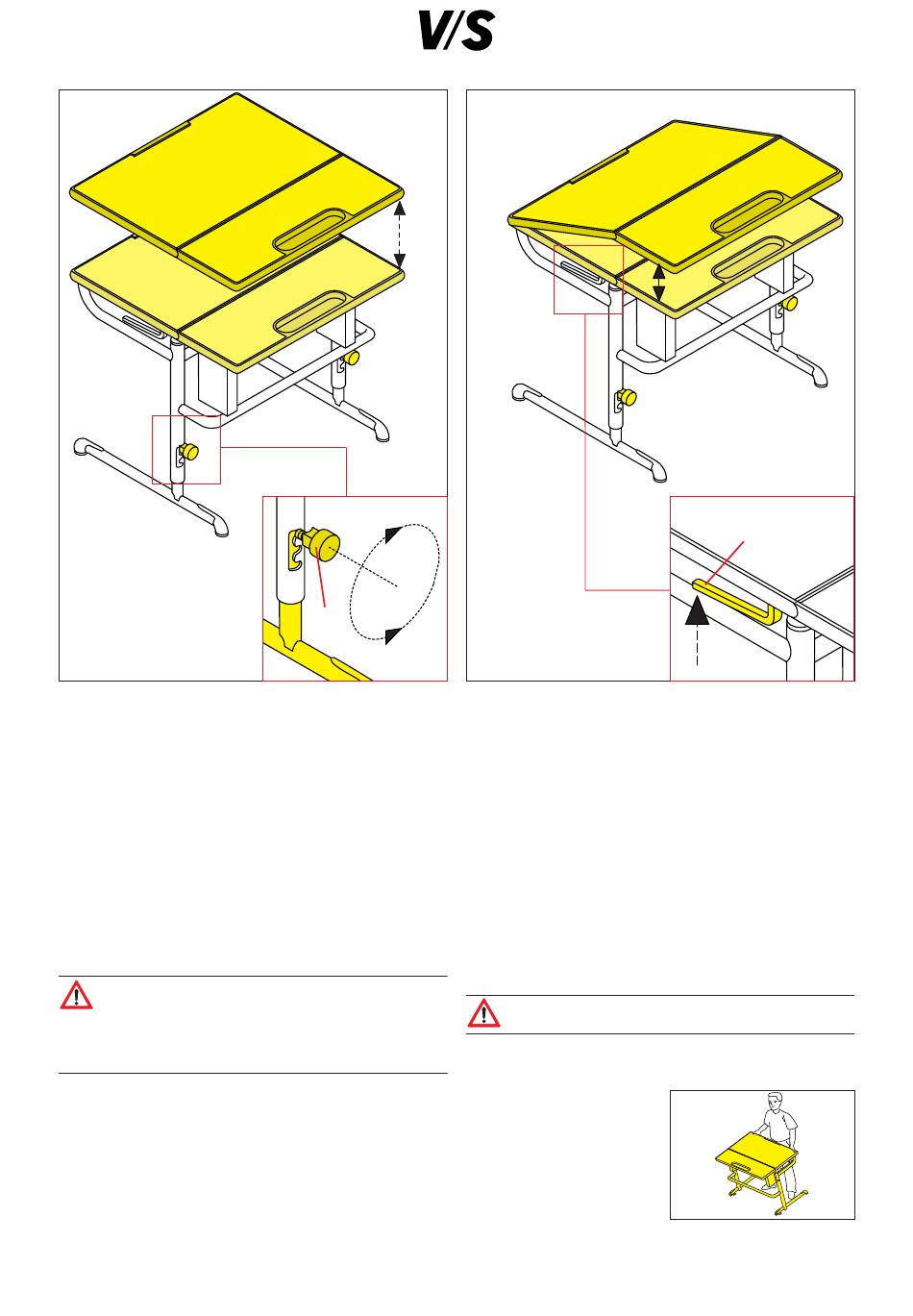 V/S