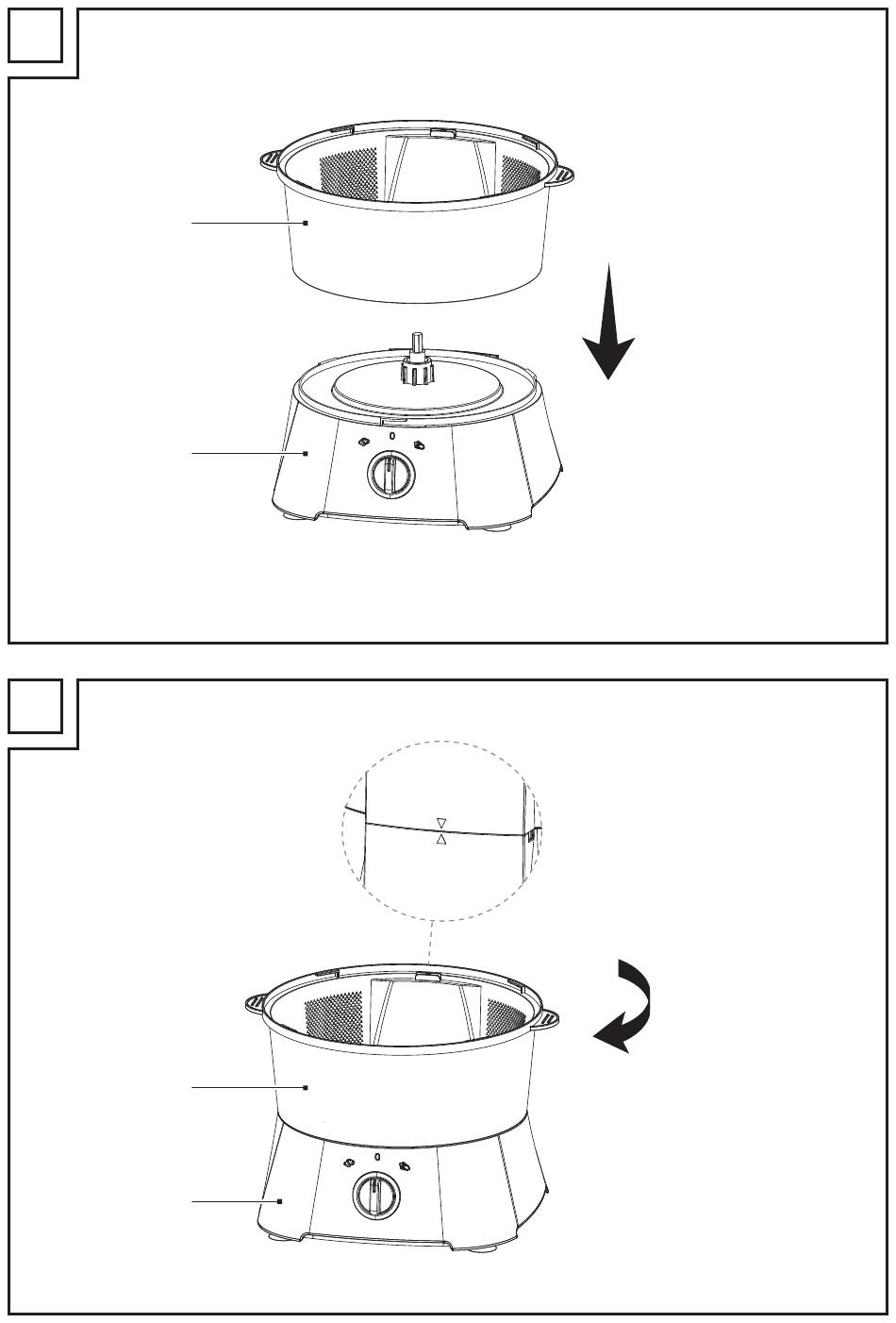 0

0