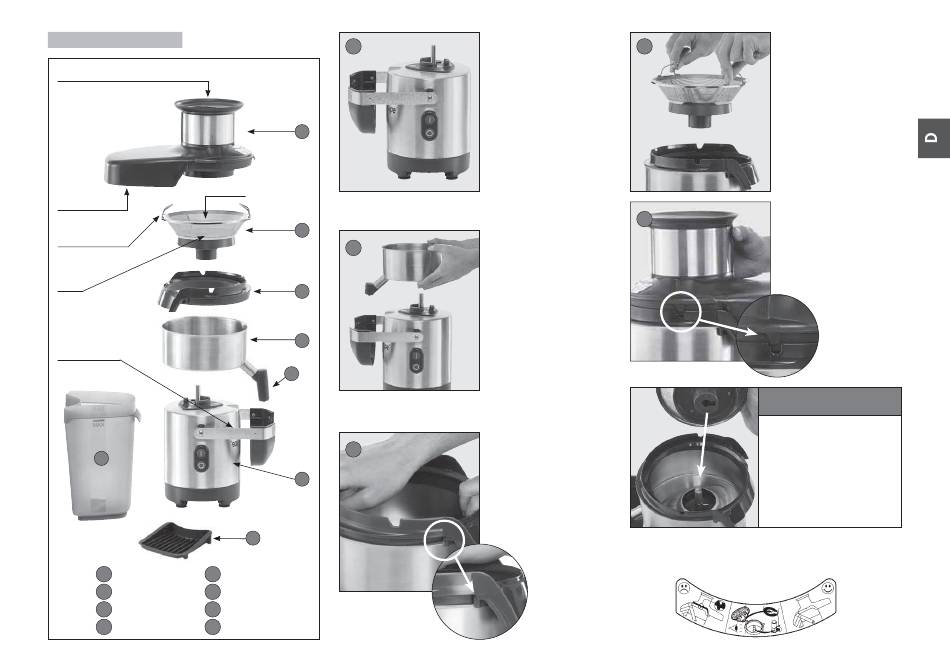 D