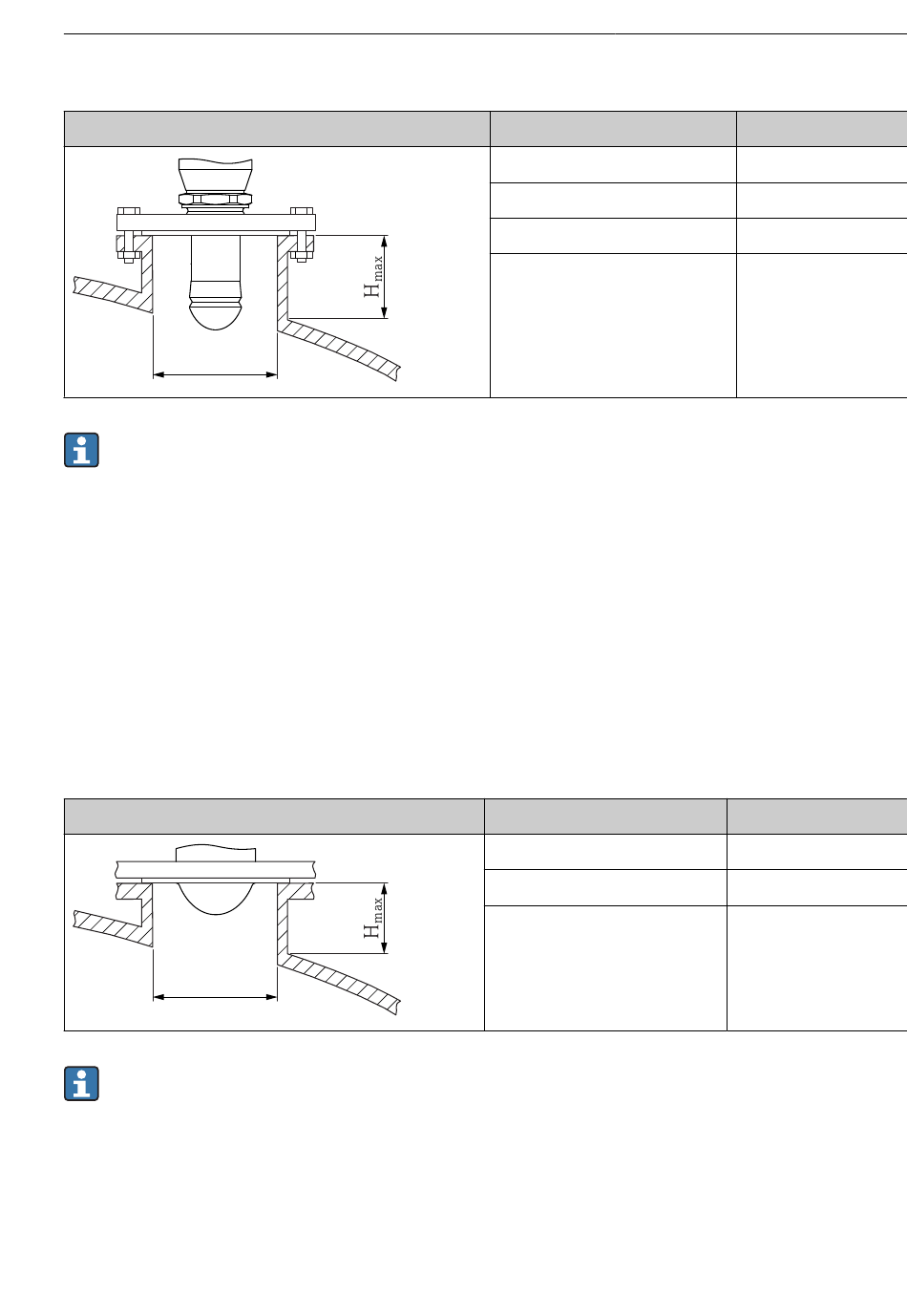 $H_{max}$

$H_{max}$