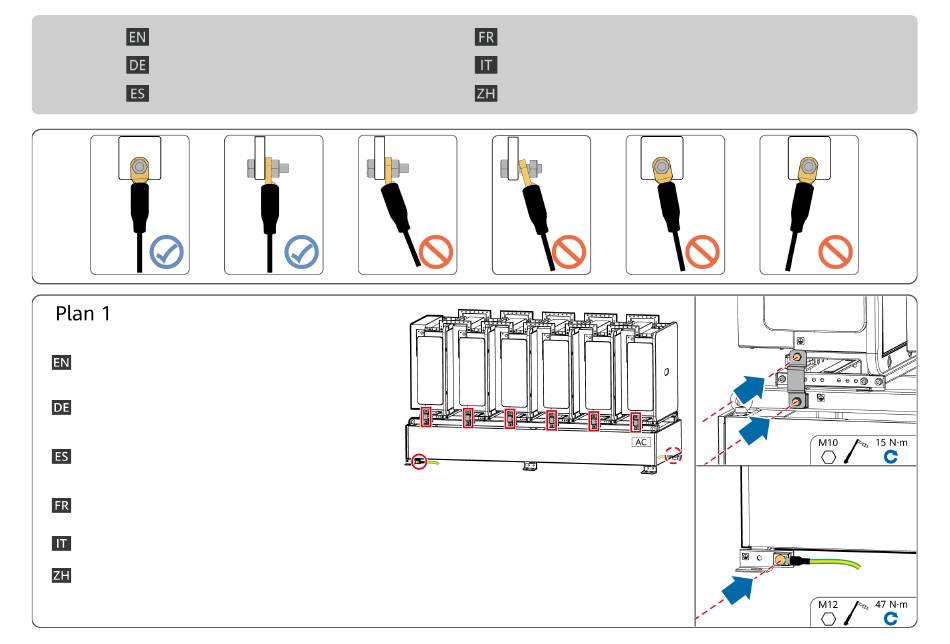 EN
DE
ES
FR
IT
ZH

Plan 1

EN

DE

ES

FR

IT

ZH

AC

M10 15 N·m

M12 47 N·m