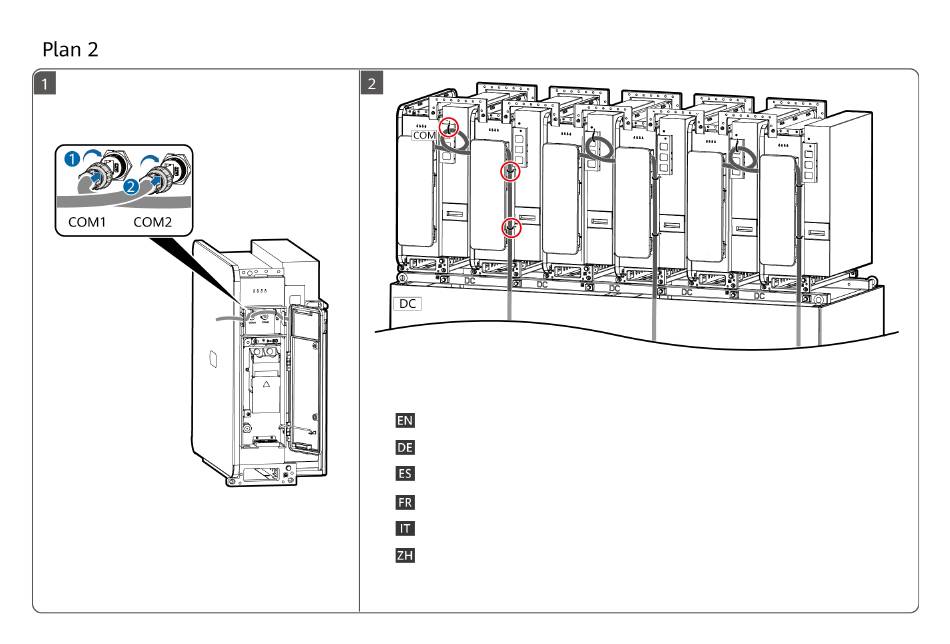 Plan 2

1

1
2
COM1 COM2

2

COM

DC DC DC DC DC

DC

EN
DE
ES
FR
IT
ZH