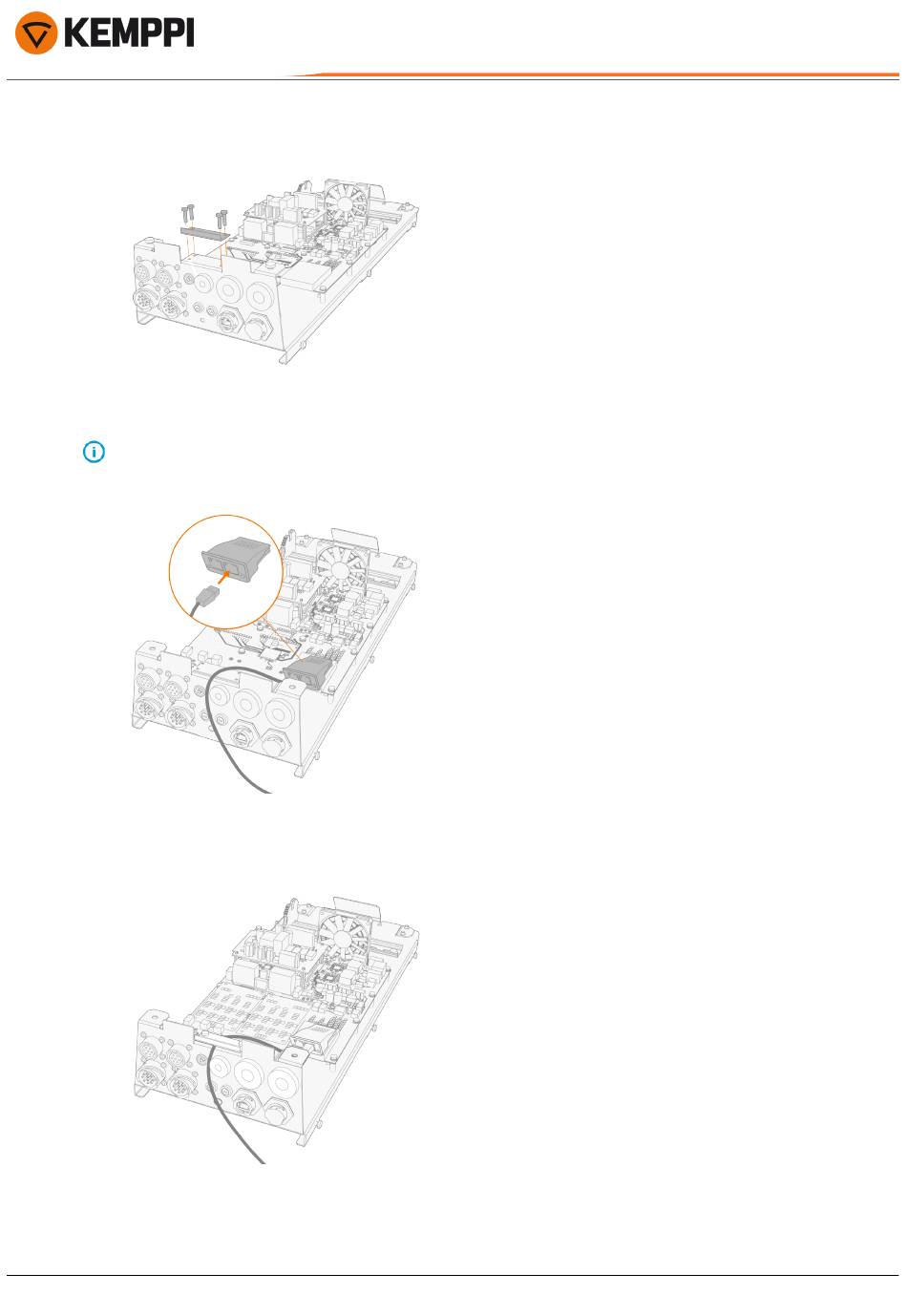 KEMPPI